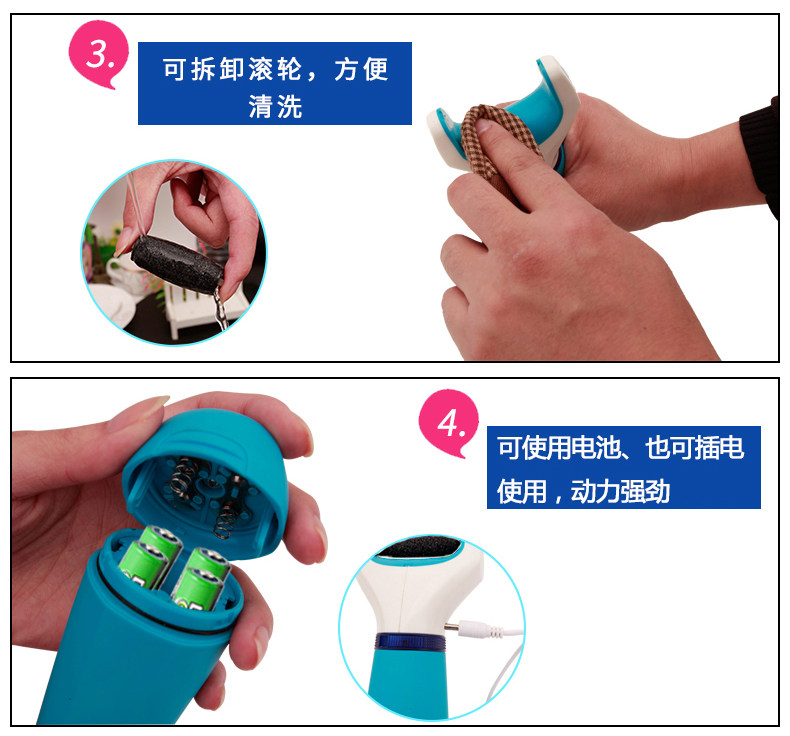 3.

可拆卸滚轮，方便清洗

4.

可使用电池、也可插电使用，动力强劲