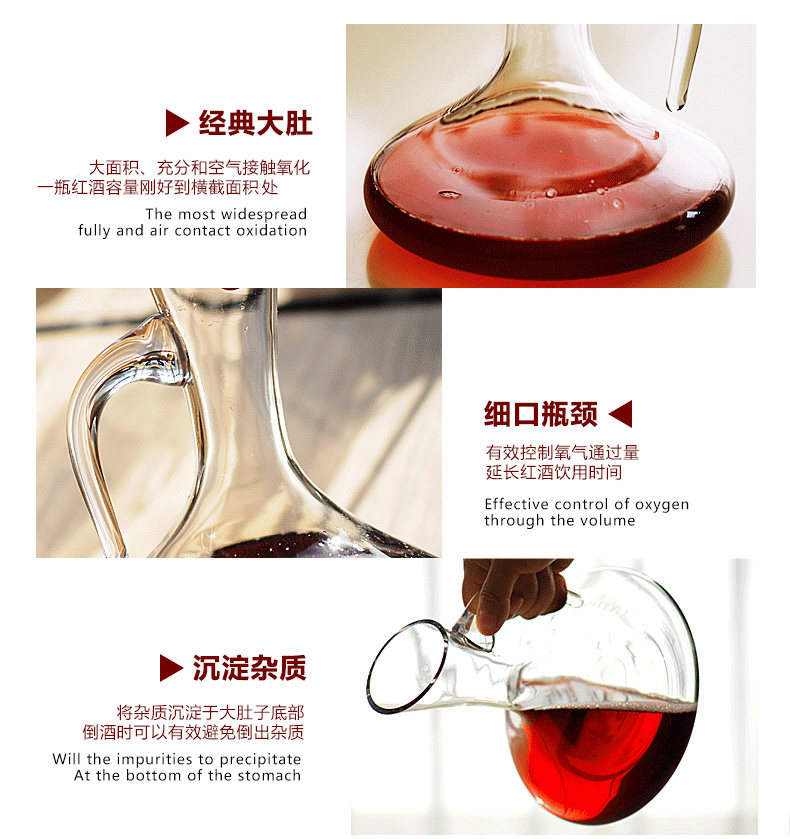 ▶ 经典大肚

大面积、充分和空气接触氧化
一瓶红酒容量刚好到横截面积处

The most widespread
fully and air contact oxidation

细口瓶颈 ◀

有效控制氧气通过量
延长红酒饮用时间

Effective control of oxygen
through the volume

▶ 沉淀杂质

将杂质沉淀于大肚子底部
倒酒时可以有效避免倒出杂质

Will the impurities to precipitate
At the bottom of the stomach