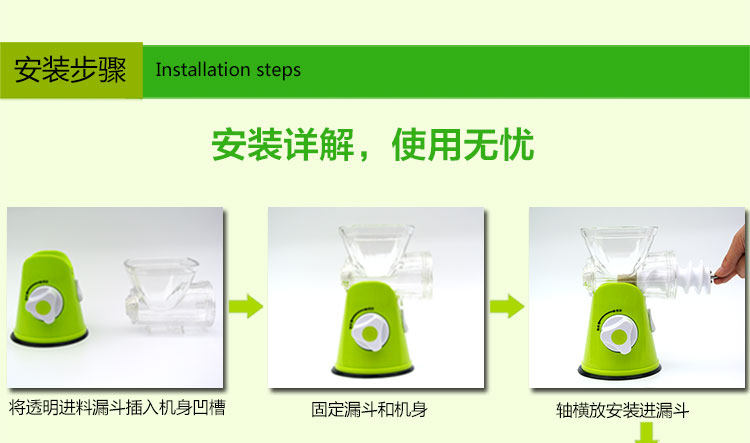 安装步骤 Installation steps

安装详解，使用无忧

将透明进料漏斗插入机身凹槽

固定漏斗和机身

轴横放安装进漏斗