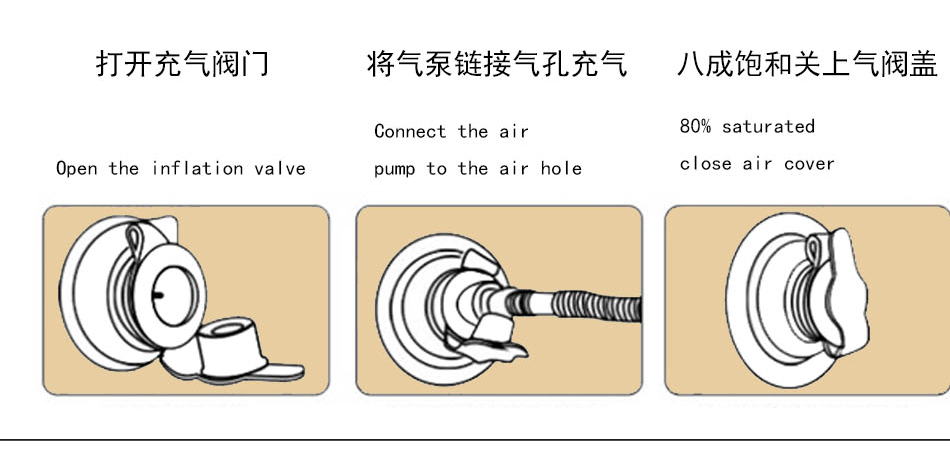 打开充气阀门

Open the inflation valve

将气泵链接气孔充气

Connect the air pump to the air hole

八成饱和关上气阀盖

80% saturated close air cover