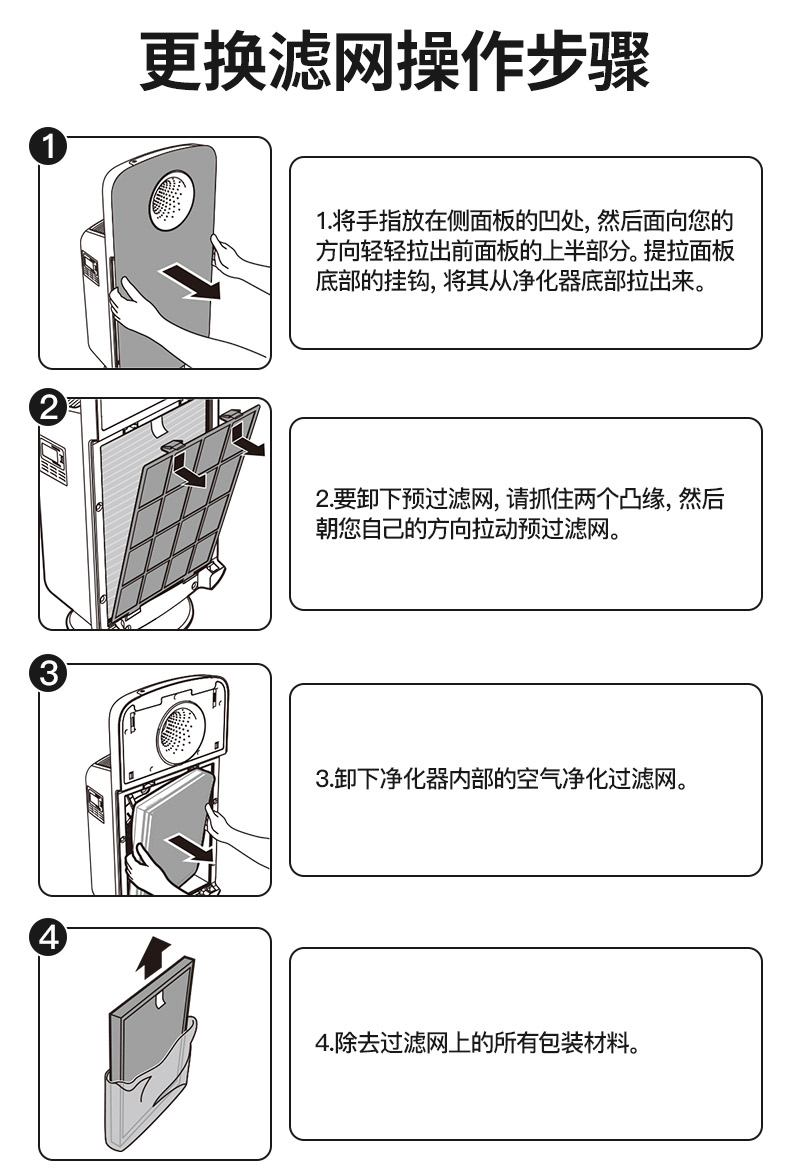 更换滤网操作步骤

1

1.将手指放在侧面板的凹处，然后面向您的方向轻轻拉出前面板的上半部分。提拉面板底部的挂钩，将其从净化器底部拉出来。

2

2.要卸下预过滤网，请抓住两个凸缘，然后朝您自己的方向拉动预过滤网。

3

3.卸下净化器内部的空气净化过滤网。

4

4.除去过滤网上的所有包装材料。