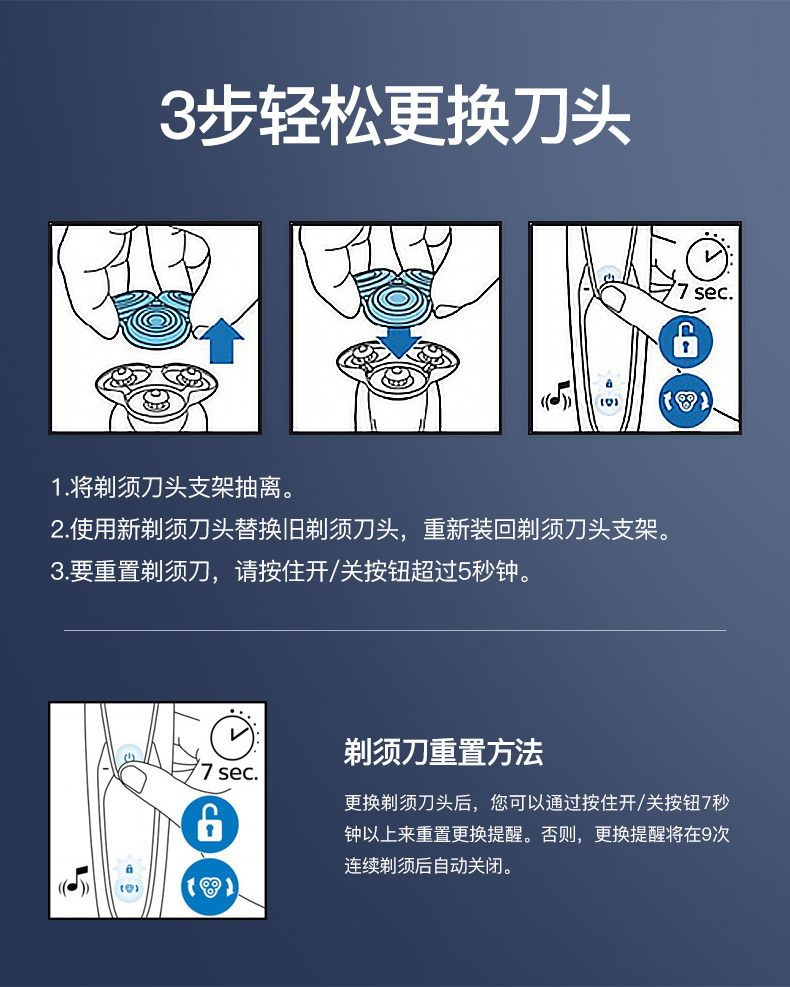 3步轻松更换刀头

7 sec.

1.将剃须刀头支架抽离。

2.使用新剃须刀头替换旧剃须刀头，重新装回剃须刀头支架。

3.要重置剃须刀，请按住开/关按钮超过5秒钟。

7 sec.

剃须刀重置方法

更换剃须刀头后，您可以通过按住开/关按钮7秒钟以上来重置更换提醒。否则，更换提醒将在9次连续剃须后自动关闭。