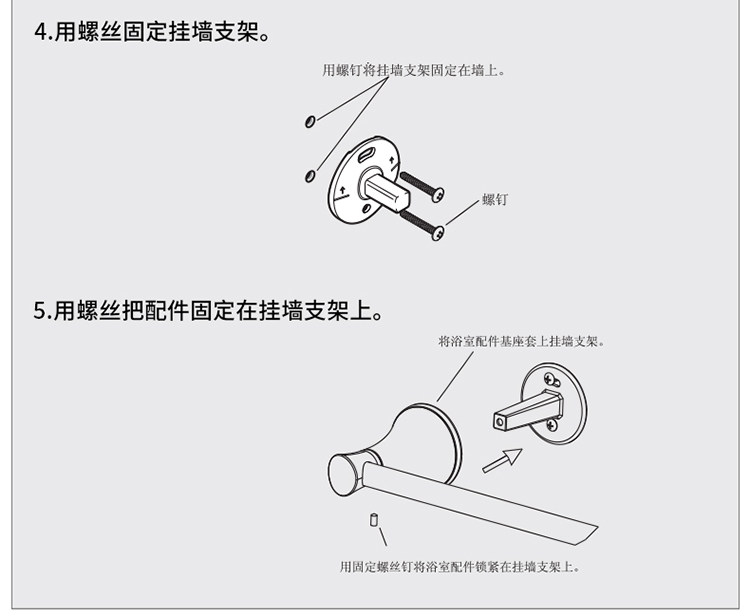 4.用螺丝固定挂墙支架。

用螺钉将挂墙支架固定在墙上。

螺钉

5.用螺丝把配件固定在挂墙支架上。

将浴室配件基座套上挂墙支架。

用固定螺丝钉将浴室配件锁紧在挂墙支架上。