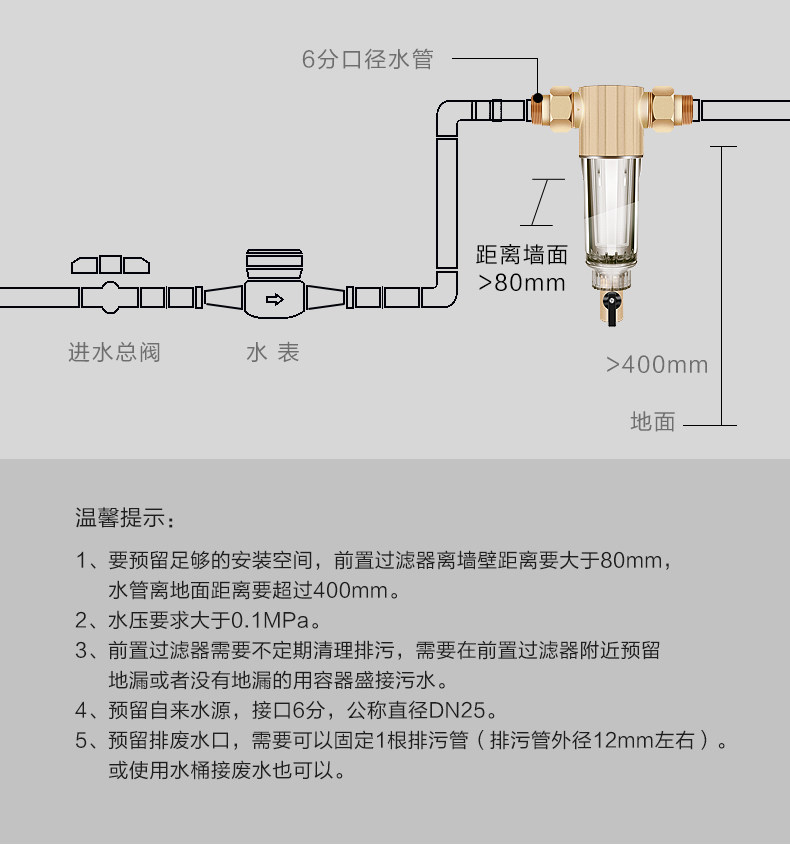 6分口径水管

距离墙面
>80mm

进水总阀

水 表

>400mm

地面

温馨提示：

1、要预留足够的安装空间，前置过滤器离墙壁距离要大于80mm，水管离地面距离要超过400mm。
2、水压要求大于0.1MPa。
3、前置过滤器需要不定期清理排污，需要在前置过滤器附近预留地漏或者没有地漏的用容器盛接污水。
4、预留自来水源，接口6分，公称直径DN25。
5、预留排废水口，需要可以固定1根排污管（排污管外径12mm左右）。或使用水桶接废水也可以。