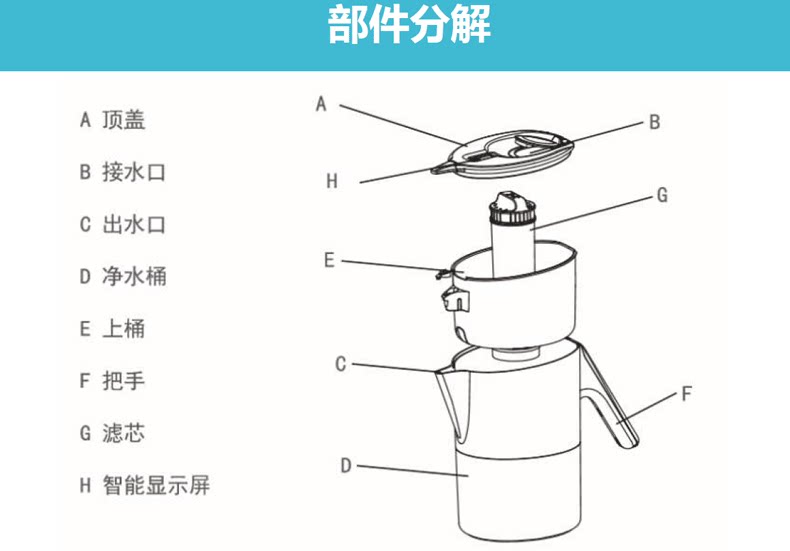 部件分解

A 顶盖

B 接水口

C 出水口

D 净水桶

E 上桶

F 把手

G 滤芯

H 智能显示屏

A
B
H
G
E
C
F
D