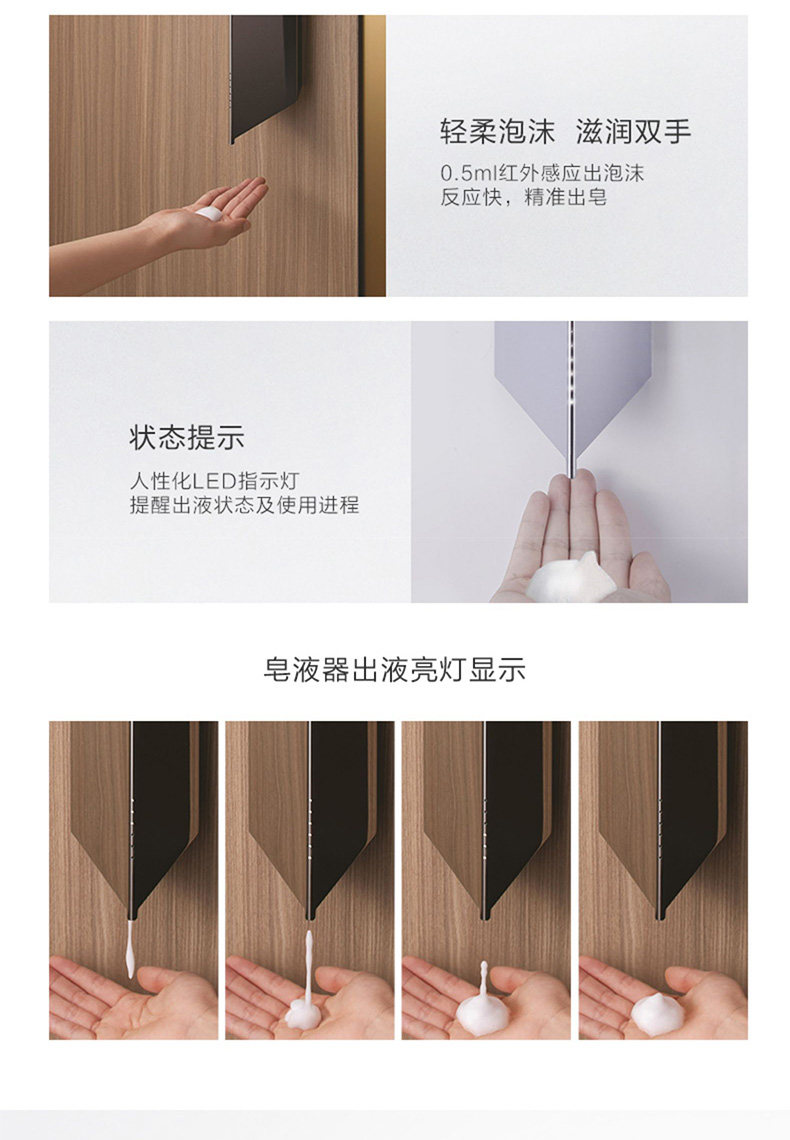 轻柔泡沫　滋润双手

0.5ml红外感应出泡沫
反应快，精准出皂

状态提示

人性化LED指示灯
提醒出液状态及使用进程

皂液器出液亮灯显示