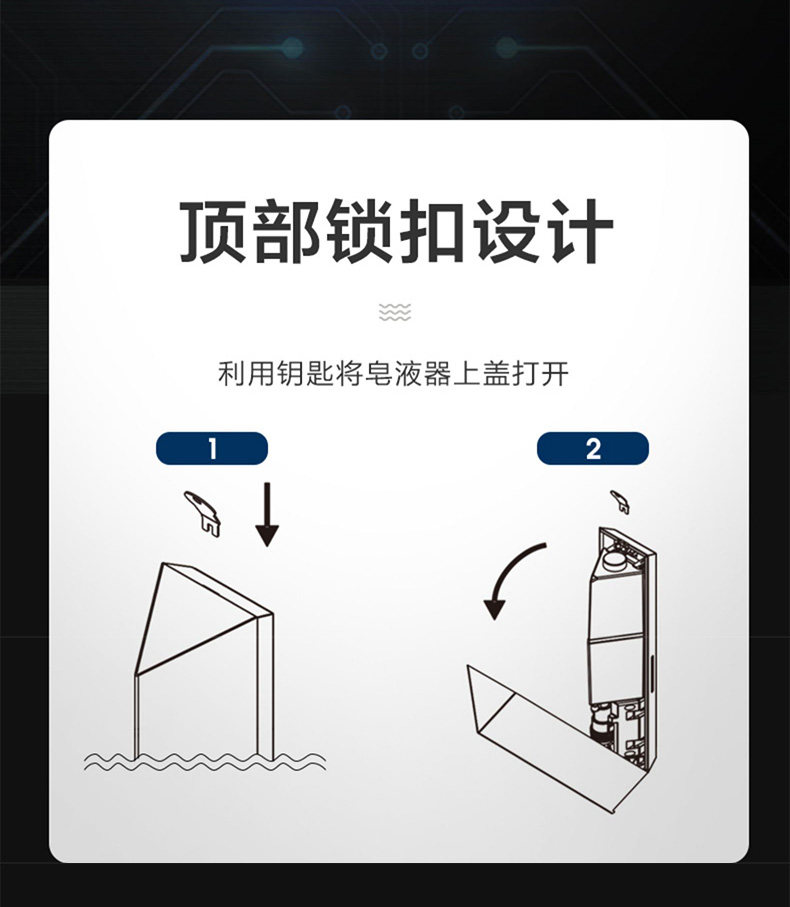 顶部锁扣设计

利用钥匙将皂液器上盖打开

1

2