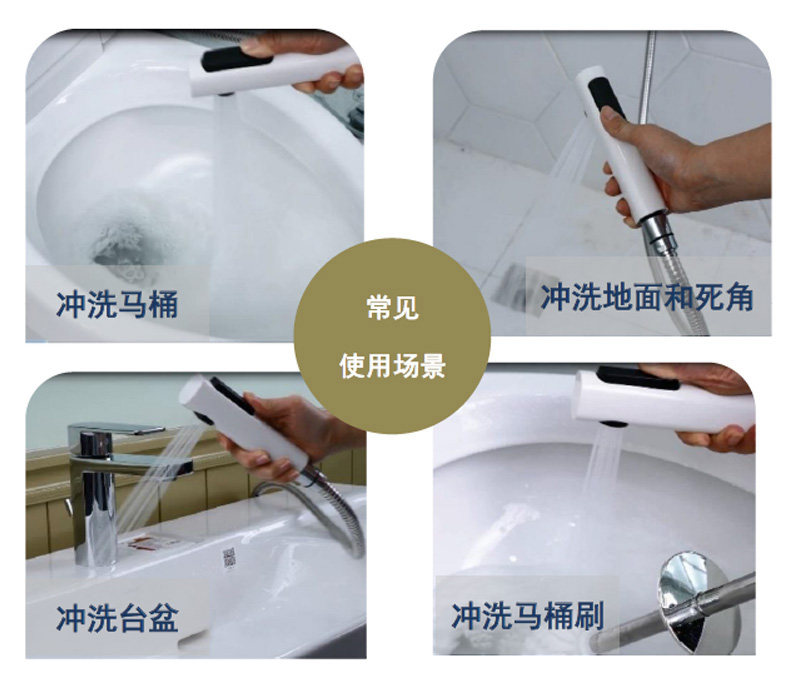 冲洗马桶

冲洗地面和死角

常见
使用场景

冲洗台盆

冲洗马桶刷