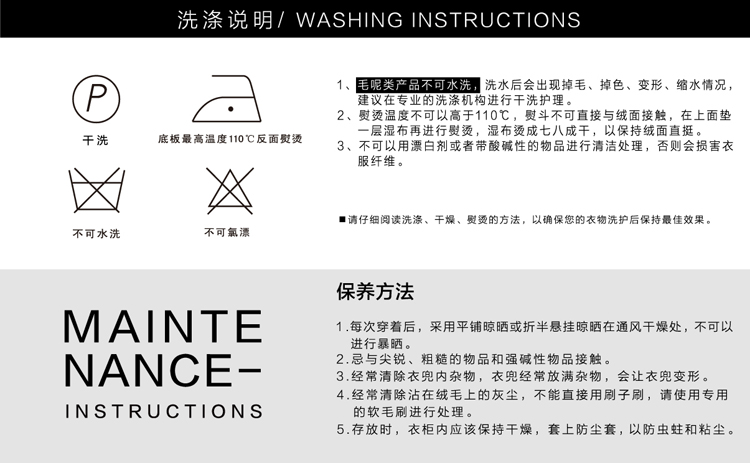 洗涤说明/ WASHING INSTRUCTIONS

P

干洗

底板最高温度110℃反面熨烫

不可水洗

不可氯漂

1、毛呢类产品不可水洗，洗水后会出现掉毛、掉色、变形、缩水情况，建议在专业的洗涤机构进行干洗护理。
2、熨烫温度不可以高于110℃，熨斗不可直接与绒面接触，在上面垫一层湿布再进行熨烫，湿布烫成七八成干，以保持绒面直挺。
3、不可以用漂白剂或者带酸碱性的物品进行清洁处理，否则会损害衣服纤维。

■请仔细阅读洗涤、干燥、熨烫的方法，以确保您的衣物洗护后保持最佳效果。

MAINTE NANCE- INSTRUCTIONS

保养方法

1.每次穿着后，采用平铺晾晒或折半悬挂晾晒在通风干燥处，不可以进行暴晒。
2.忌与尖锐、粗糙的物品和强碱性物品接触。
3.经常清除衣兜内杂物，衣兜经常放满杂物，会让衣兜变形。
4.经常清除沾在绒毛上的灰尘，不能直接用刷子刷，请使用专用的软毛刷进行处理。
5.存放时，衣柜内应该保持干燥，套上防尘套，以防虫蛀和粘尘。