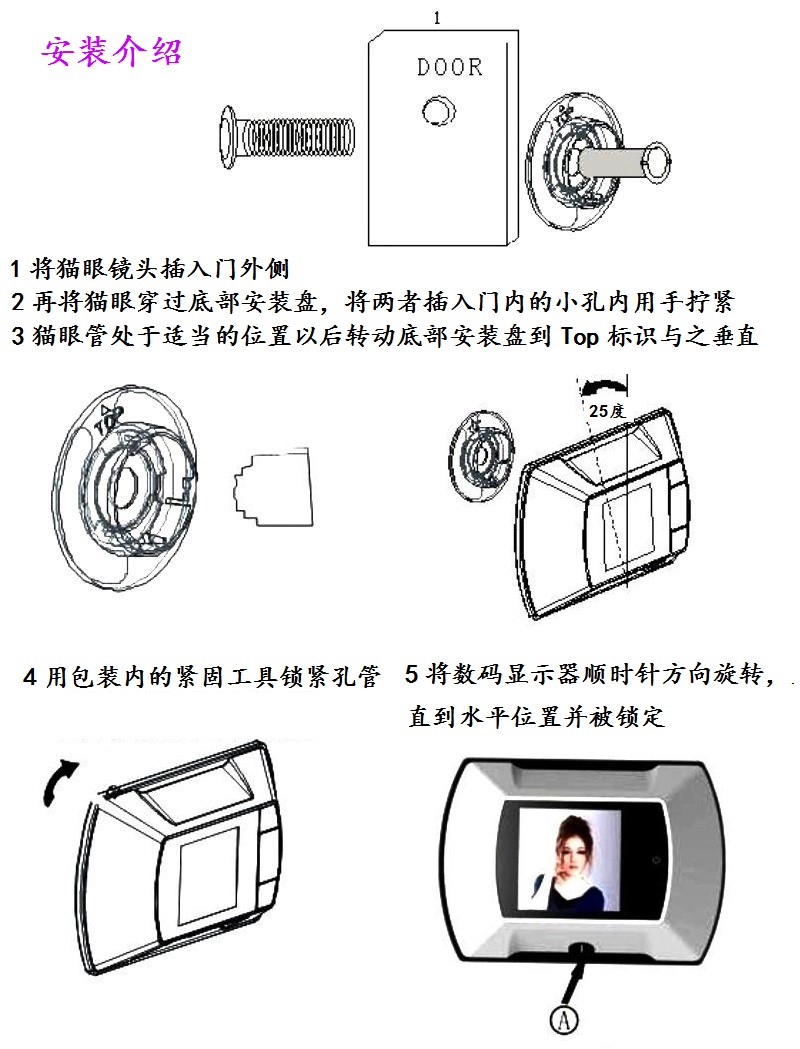 安装介绍

1

DOOR

TOP

1 将猫眼镜头插入门外侧
2 再将猫眼穿过底部安装盘，将两者插入门内的小孔内用手拧紧
3 猫眼管处于适当的位置以后转动底部安装盘到 Top 标识与之垂直

TOP

25度

4 用包装内的紧固工具锁紧孔管

5 将数码显示器顺时针方向旋转，直到水平位置并被锁定

A