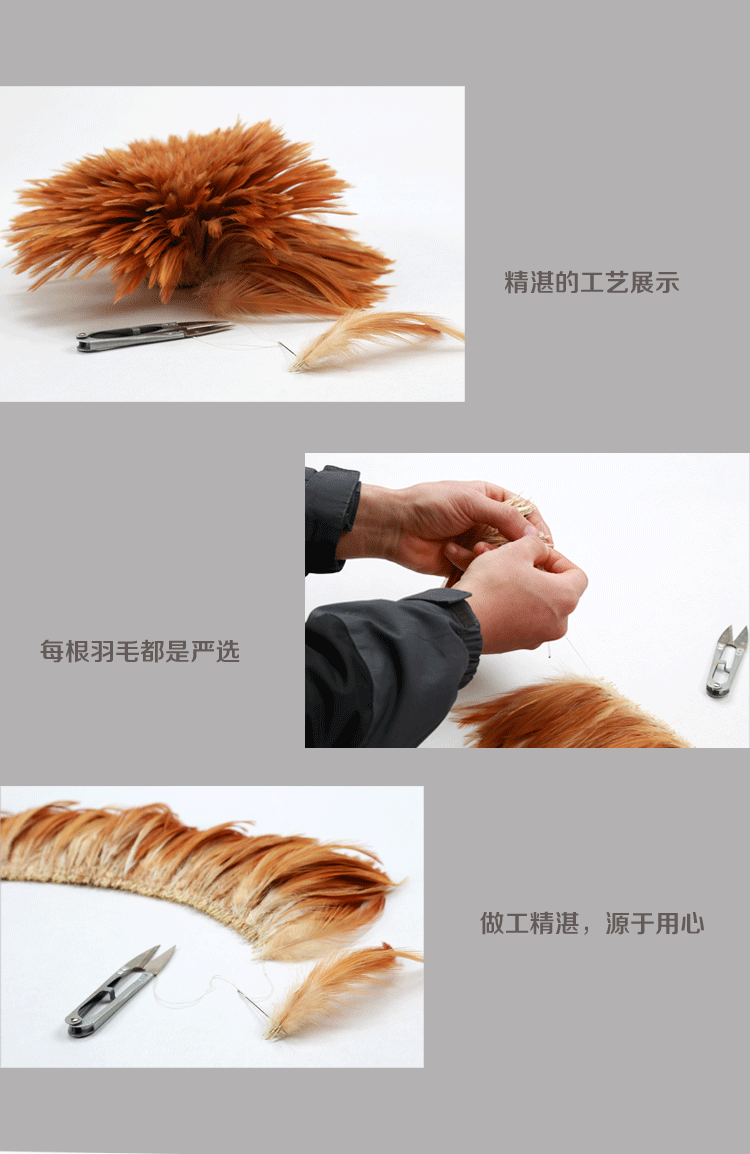 精湛的工艺展示

每根羽毛都是严选

做工精湛，源于用心