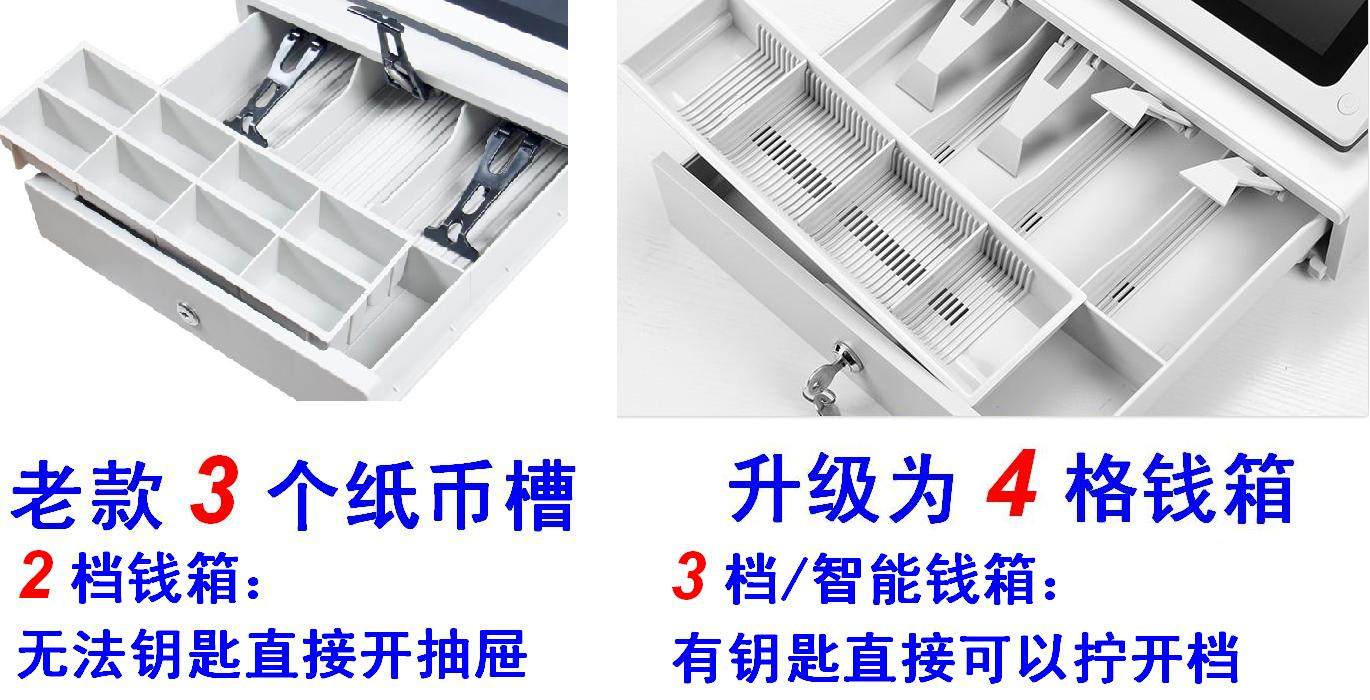 老款 3 个纸币槽

2 档钱箱：

无法钥匙直接开抽屉

升级为 4 格钱箱

3 档/智能钱箱：

有钥匙直接可以拧开档