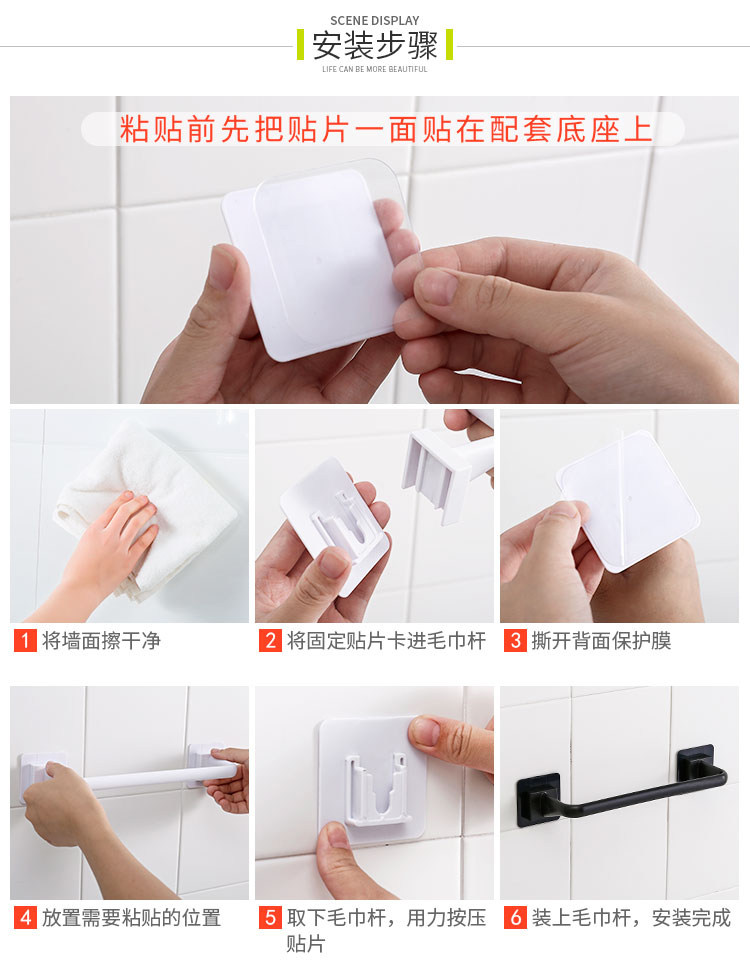 SCENE DISPLAY
安装步骤
LIFE CAN BE MORE BEAUTIFUL

粘贴前先把贴片一面贴在配套底座上

1 将墙面擦干净

2 将固定贴片卡进毛巾杆

3 撕开背面保护膜

4 放置需要粘贴的位置

5 取下毛巾杆，用力按压贴片

6 装上毛巾杆，安装完成