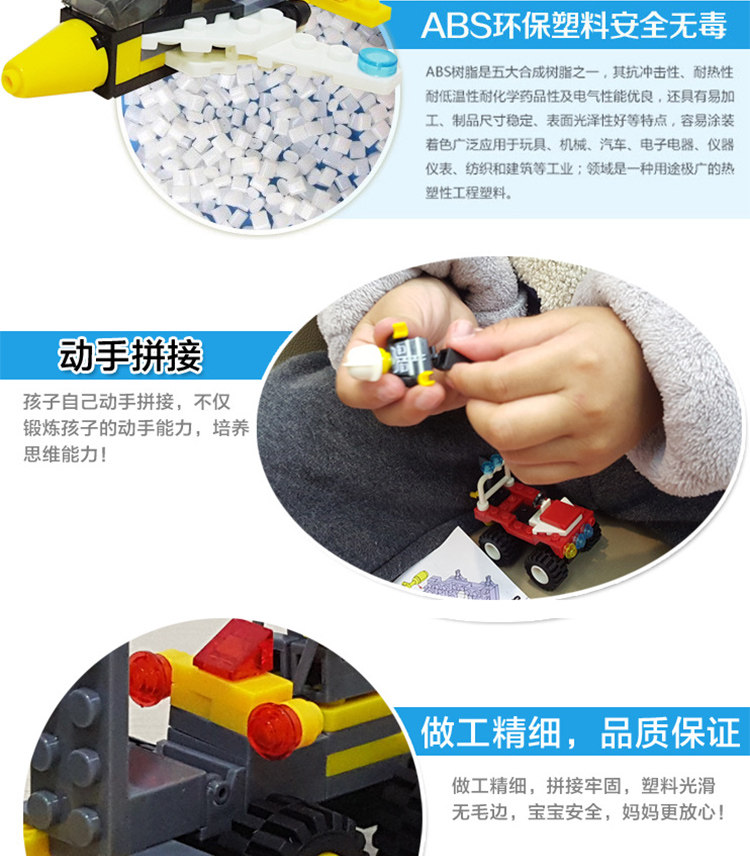 ABS环保塑料安全无毒

ABS树脂是五大合成树脂之一，其抗冲击性、耐热性耐低温性耐化学药品性及电气性能优良，还具有易加工、制品尺寸稳定、表面光泽性好等特点，容易涂装着色广泛应用于玩具、机械、汽车、电子电器、仪器仪表、纺织和建筑等工业；领域是一种用途极广的热塑性工程塑料。

动手拼接

孩子自己动手拼接，不仅锻炼孩子的动手能力，培养思维能力！

做工精细，品质保证

做工精细，拼接牢固，塑料光滑无毛边，宝宝安全，妈妈更放心！