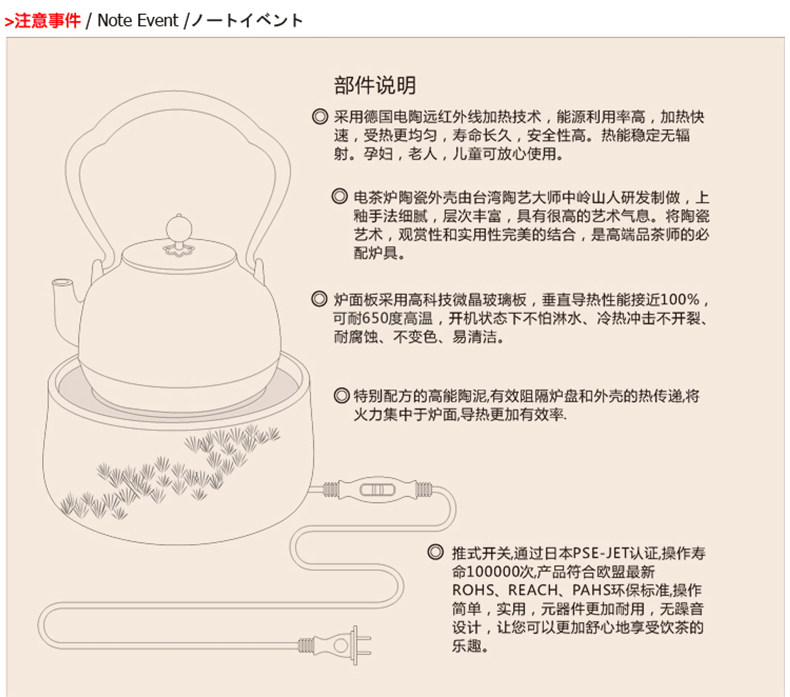 >注意事件 / Note Event /ノートイベント

部件说明

◎ 采用德国电陶远红外线加热技术，能源利用率高，加热快速，受热更均匀，寿命长久，安全性高。热能稳定无辐射。孕妇，老人，儿童可放心使用。

◎ 电茶炉陶瓷外壳由台湾陶艺大师中岭山人研发制做，上釉手法细腻，层次丰富，具有很高的艺术气息。将陶瓷艺术，观赏性和实用性完美的结合，是高端品茶师的必配炉具。

◎ 炉面板采用高科技微晶玻璃板，垂直导热性能接近100%，可耐650度高温，开机状态下不怕淋水、冷热冲击不开裂、耐腐蚀、不变色、易清洁。

◎ 特别配方的高能陶泥,有效阻隔炉盘和外壳的热传递,将火力集中于炉面,导热更加有效率.

◎ 推式开关,通过日本PSE-JET认证,操作寿命100000次,产品符合欧盟最新ROHS、REACH、PAHS环保标准,操作简单，实用，元器件更加耐用，无躁音设计，让您可以更加舒心地享受饮茶的乐趣。