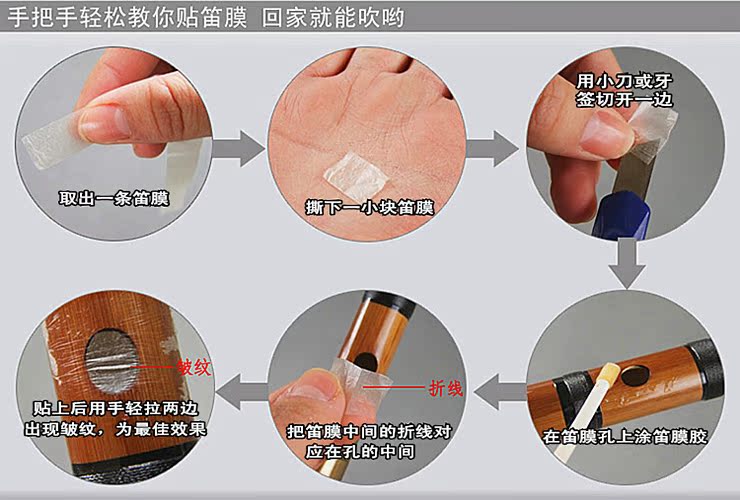 手把手轻松教你贴笛膜 回家就能吹哟

取出一条笛膜

撕下一小块笛膜

用小刀或牙签切开一边

在笛膜孔上涂笛膜胶

折线

把笛膜中间的折线对应在孔的中间

皱纹

贴上后用手轻拉两边出现皱纹，为最佳效果