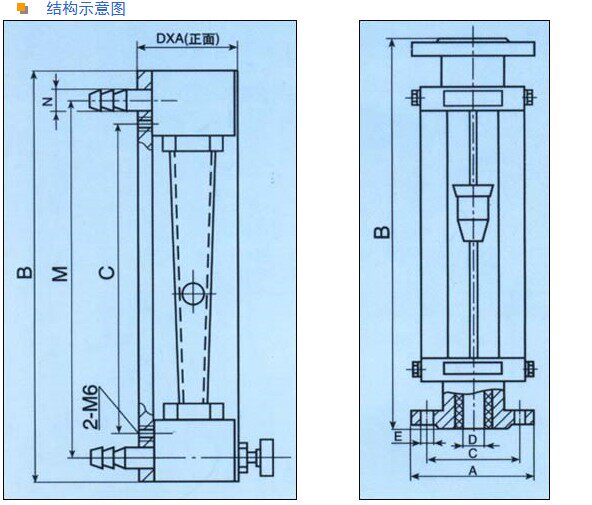 结构示意图

DXA(正面)
N
B
M
C
2-M6

B
E
D
C
A