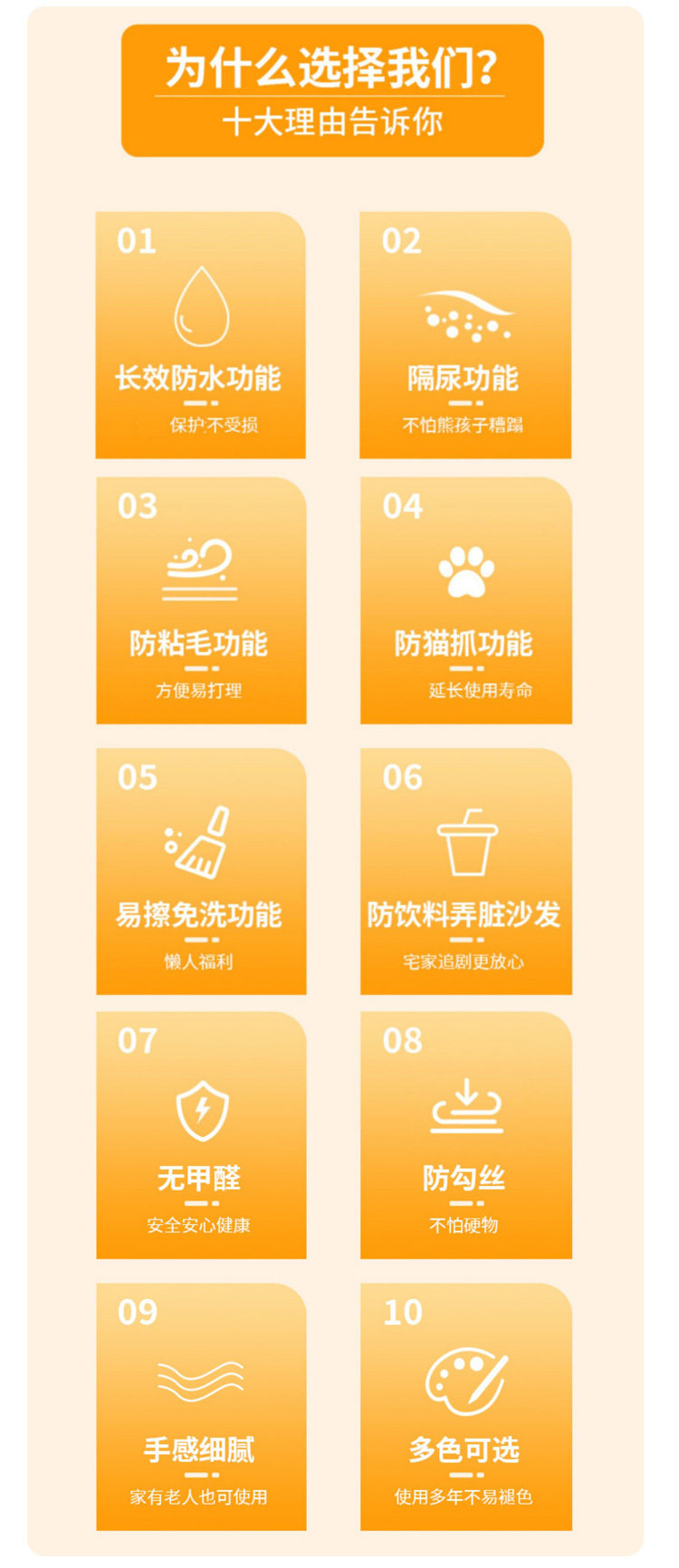 为什么选择我们?
十大理由告诉你

01
长效防水功能
保护不受损

02
隔尿功能
不怕熊孩子糟蹋

03
防粘毛功能
方便易打理

04
防猫抓功能
延长使用寿命

05
易擦免洗功能
懒人福利

06
防饮料弄脏沙发
宅家追剧更放心

07
无甲醛
安全安心健康

08
防勾丝
不怕硬物

09
手感细腻
家有老人也可使用

10
多色可选
使用多年不易褪色