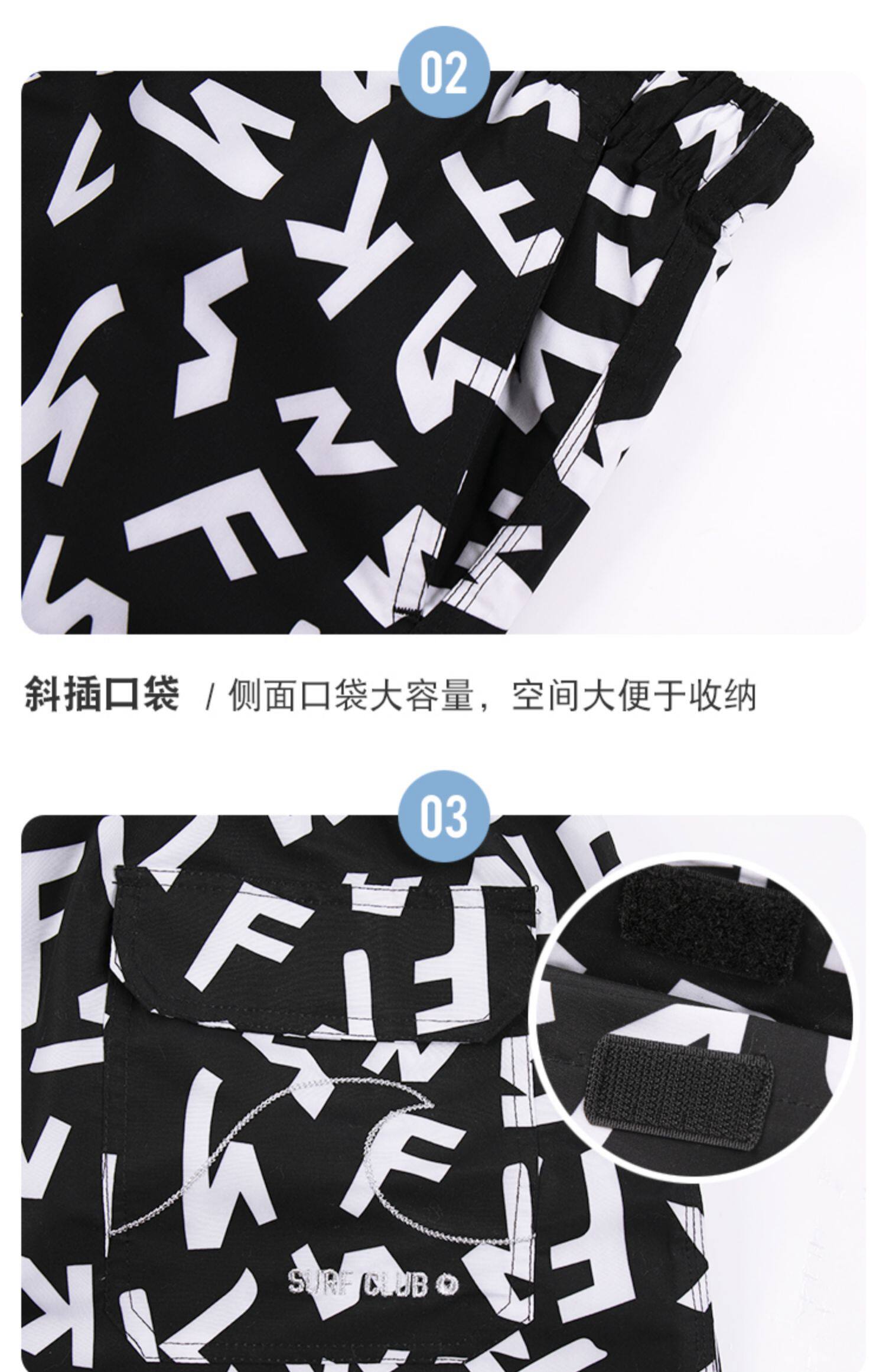 02

斜插口袋 / 侧面口袋大容量，空间大便于收纳

03

SURF CLUB