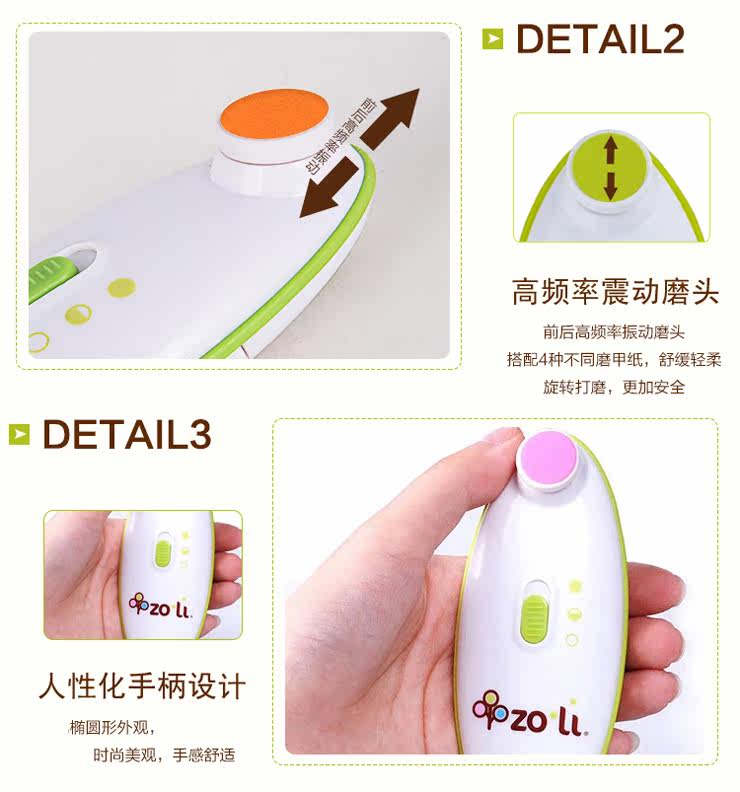 前后高频率振动

DETAIL2

高频率震动磨头

前后高频率振动磨头
搭配4种不同磨甲纸，舒缓轻柔
旋转打磨，更加安全

DETAIL3

zo li

人性化手柄设计

椭圆形外观，
时尚美观，手感舒适

zo li