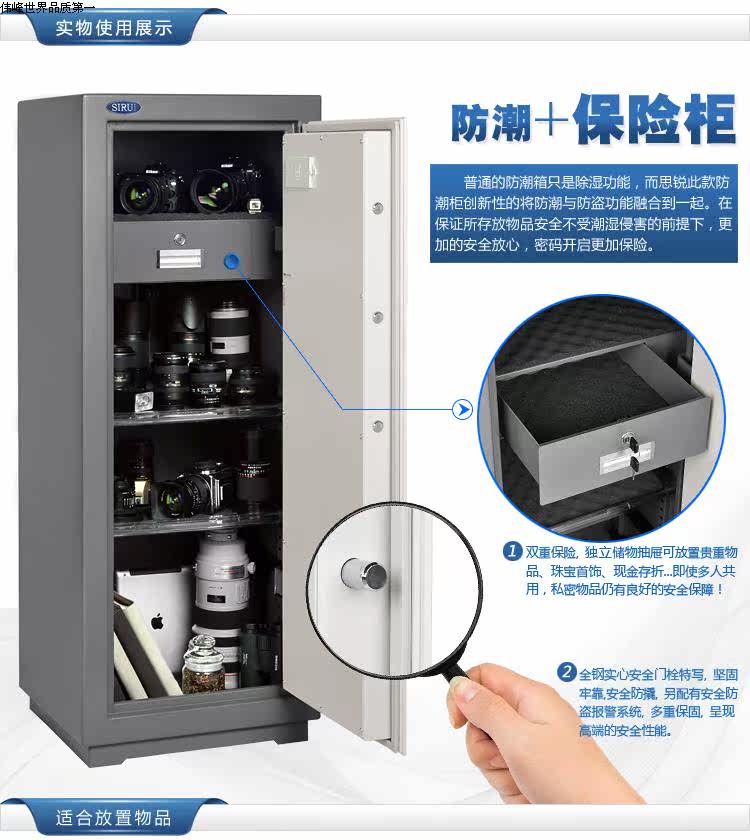 佳峰世界品质第一

实物使用展示

SIRUI

防潮+保险柜

普通的防潮箱只是除湿功能，而思锐此款防潮柜创新性的将防潮与防盗功能融合到一起。在保证所存放物品安全不受潮湿侵害的前提下，更加的安全放心，密码开启更加保险。

1 双重保险，独立储物抽屉可放置贵重物品、珠宝首饰、现金存折...即使多人共用，私密物品仍有良好的安全保障！

2 全钢实心安全门栓特写，坚固牢靠,安全防撬，另配有安全防盗报警系统，多重保固，呈现高端的安全性能。

适合放置物品