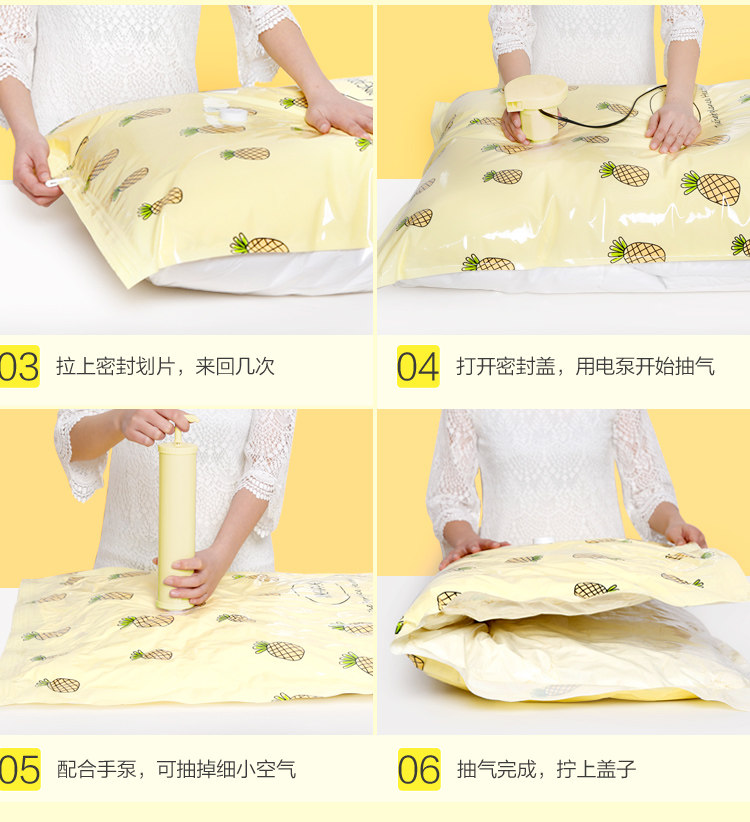 03 拉上密封划片，来回几次

04 打开密封盖，用电泵开始抽气

05 配合手泵，可抽掉细小空气

06 抽气完成，拧上盖子