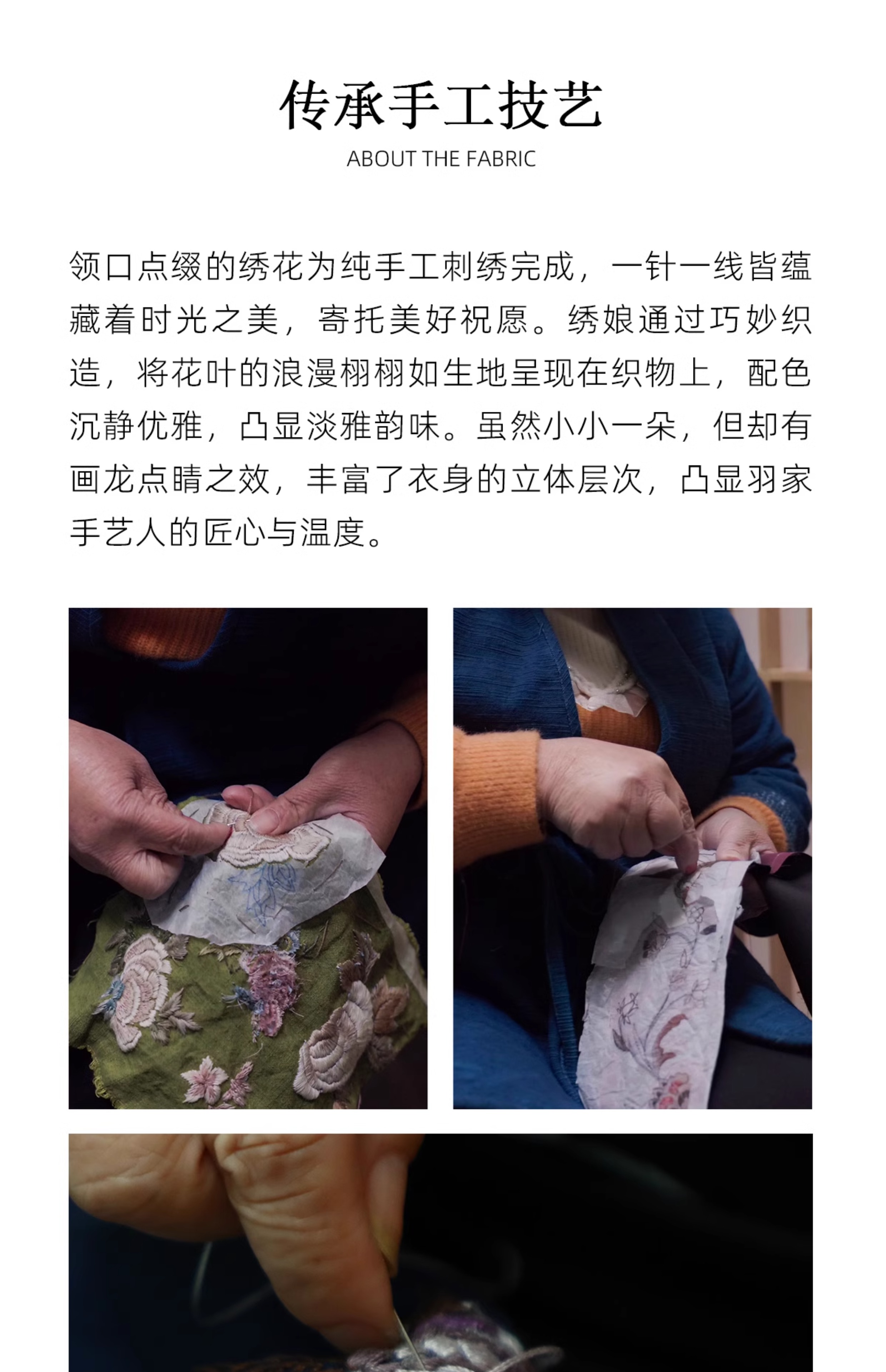 传承手工技艺
ABOUT THE FABRIC

领口点缀的绣花为纯手工刺绣完成，一针一线皆蕴藏着时光之美，寄托美好祝愿。绣娘通过巧妙织造，将花叶的浪漫栩栩如生地呈现在织物上，配色沉静优雅，凸显淡雅韵味。虽然小小一朵，但却有画龙点睛之效，丰富了衣身的立体层次，凸显羽家手艺人的匠心与温度。