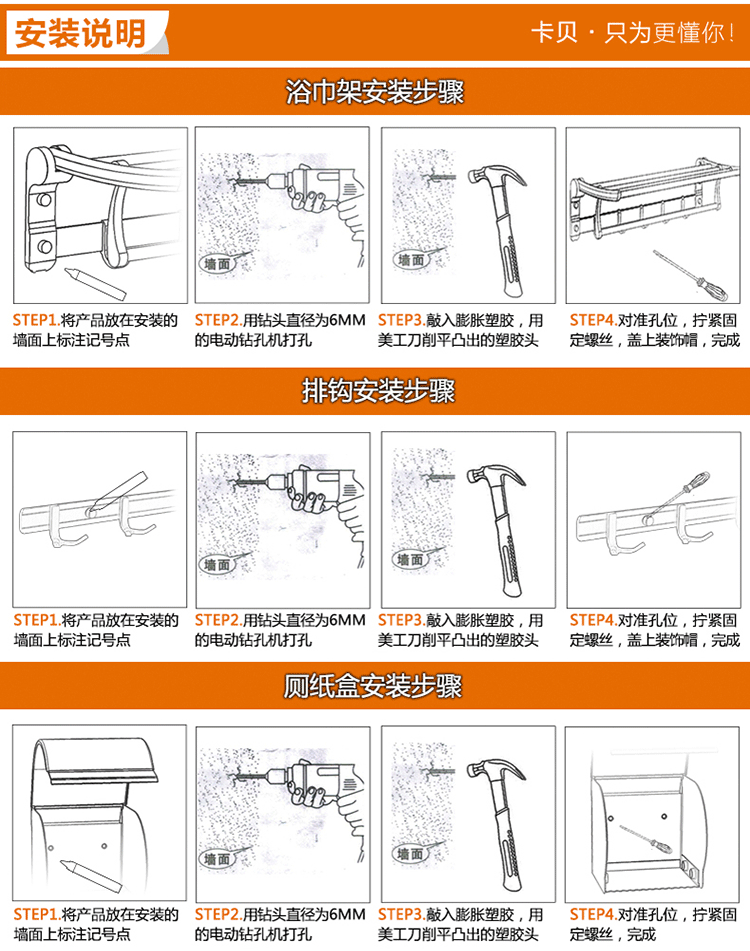 安装说明

卡贝 · 只为更懂你！

浴巾架安装步骤

墙面

墙面

STEP1.将产品放在安装的墙面上标注记号点

STEP2.用钻头直径为6MM的电动钻孔机打孔

STEP3.敲入膨胀塑胶，用美工刀削平凸出的塑胶头

STEP4.对准孔位，拧紧固定螺丝，盖上装饰帽，完成

排钩安装步骤

墙面

墙面

STEP1.将产品放在安装的墙面上标注记号点

STEP2.用钻头直径为6MM的电动钻孔机打孔

STEP3.敲入膨胀塑胶，用美工刀削平凸出的塑胶头

STEP4.对准孔位，拧紧固定螺丝，盖上装饰帽，完成

厕纸盒安装步骤

墙面

墙面

STEP1.将产品放在安装的墙面上标注记号点

STEP2.用钻头直径为6MM的电动钻孔机打孔

STEP3.敲入膨胀塑胶，用美工刀削平凸出的塑胶头

STEP4.对准孔位，拧紧固定螺丝，完成