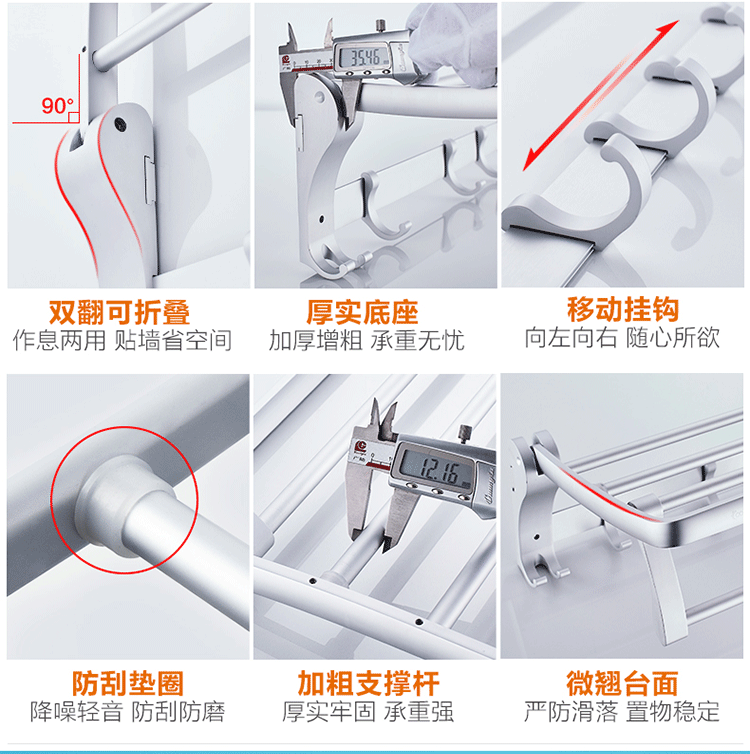 90°

35.46

双翻可折叠
作息两用 贴墙省空间

厚实底座
加厚增粗 承重无忧

移动挂钩
向左向右 随心所欲

12.16

防刮垫圈
降噪轻音 防刮防磨

加粗支撑杆
厚实牢固 承重强

微翘台面
严防滑落 置物稳定