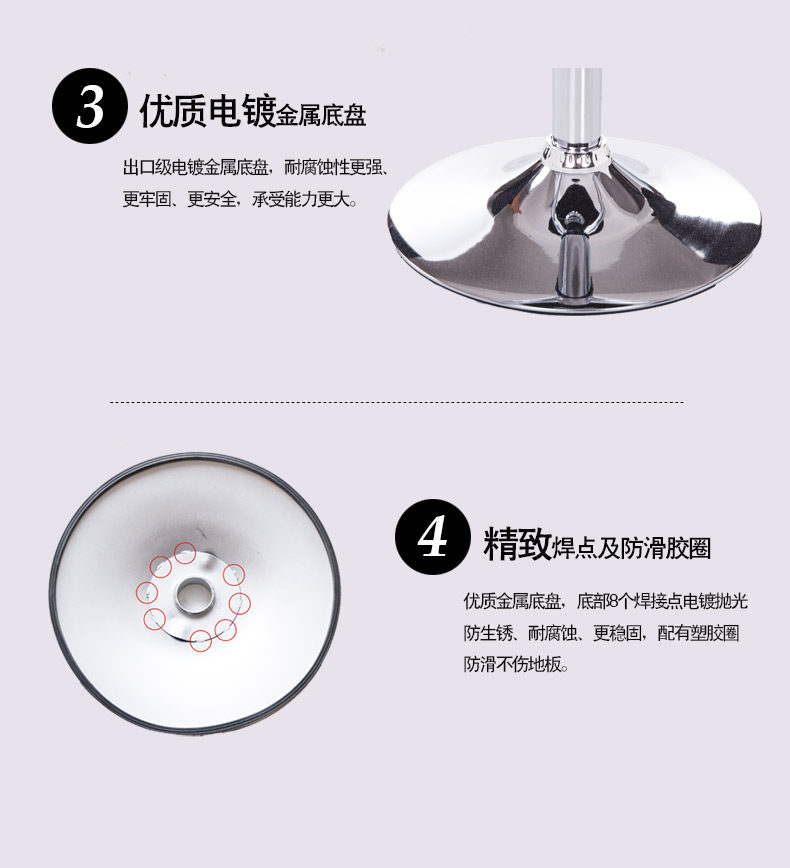 3 优质电镀金属底盘

出口级电镀金属底盘，耐腐蚀性更强、更牢固、更安全，承受能力更大。

4 精致焊点及防滑胶圈

优质金属底盘，底部8个焊接点电镀抛光防生锈、耐腐蚀、更稳固，配有塑胶圈防滑不伤地板。