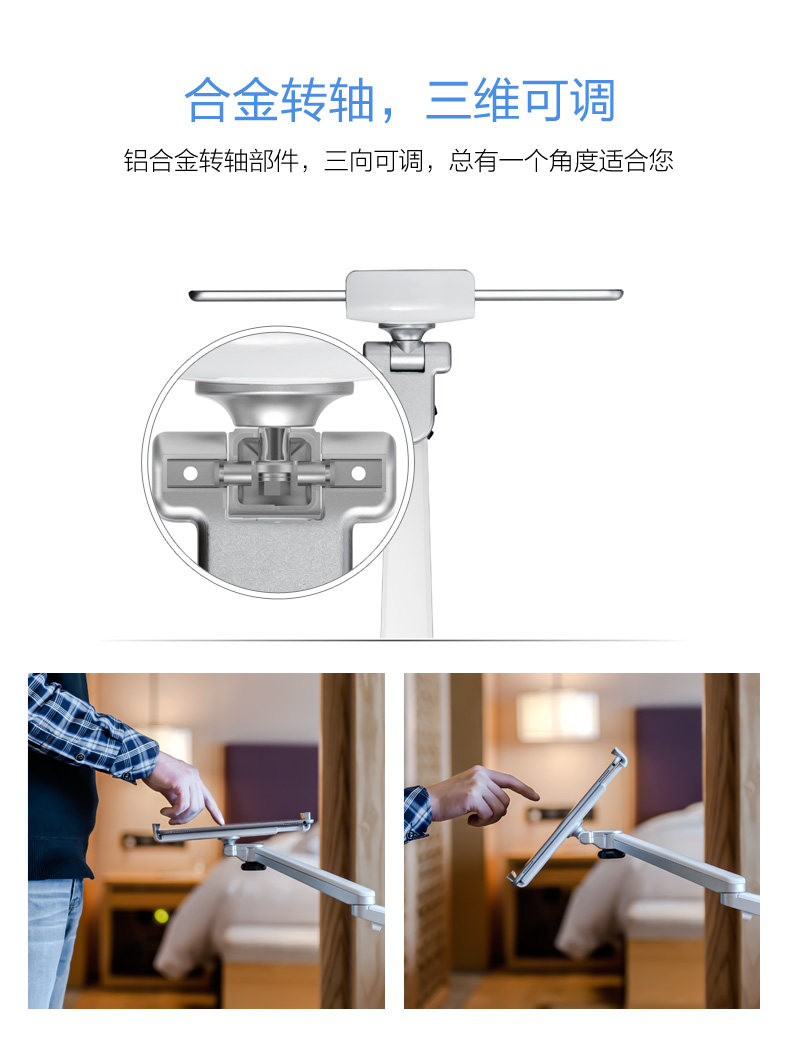 合金转轴，三维可调

铝合金转轴部件，三向可调，总有一个角度适合您