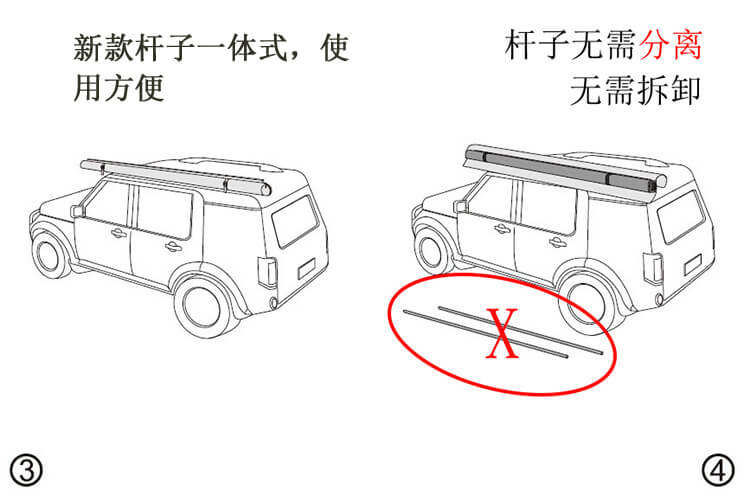 新款杆子一体式，使用方便

杆子无需分离
无需拆卸

X

③

④