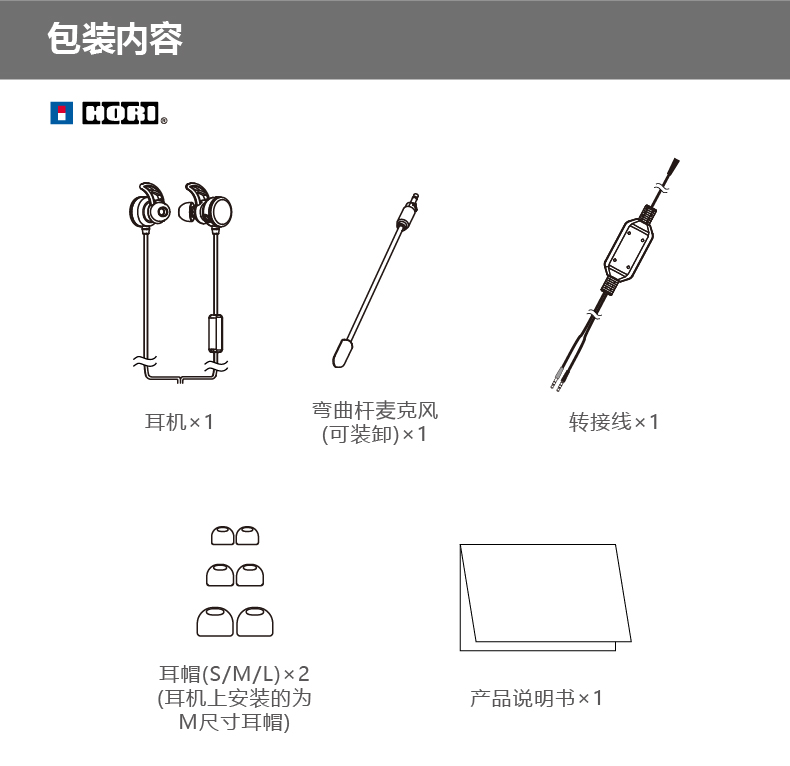 包装内容

HORI®

耳机×1

弯曲杆麦克风
(可装卸)×1

转接线×1

耳帽(S/M/L)×2
(耳机上安装的为
M尺寸耳帽)

产品说明书×1