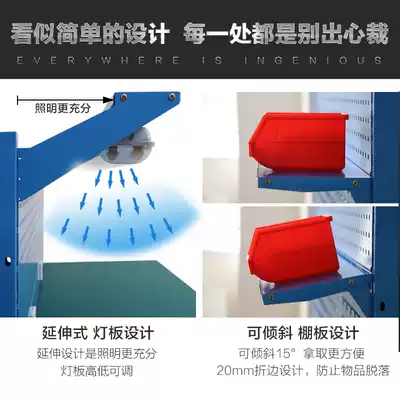 看似简单的设计 每一处都是别出心裁

EVERYWHERE IS INGENIOUS

照明更充分

延伸式 灯板设计

延伸设计是照明更充分

灯板高低可调

可倾斜 棚板设计

可倾斜15° 拿取更方便

20mm折边设计，防止物品脱落