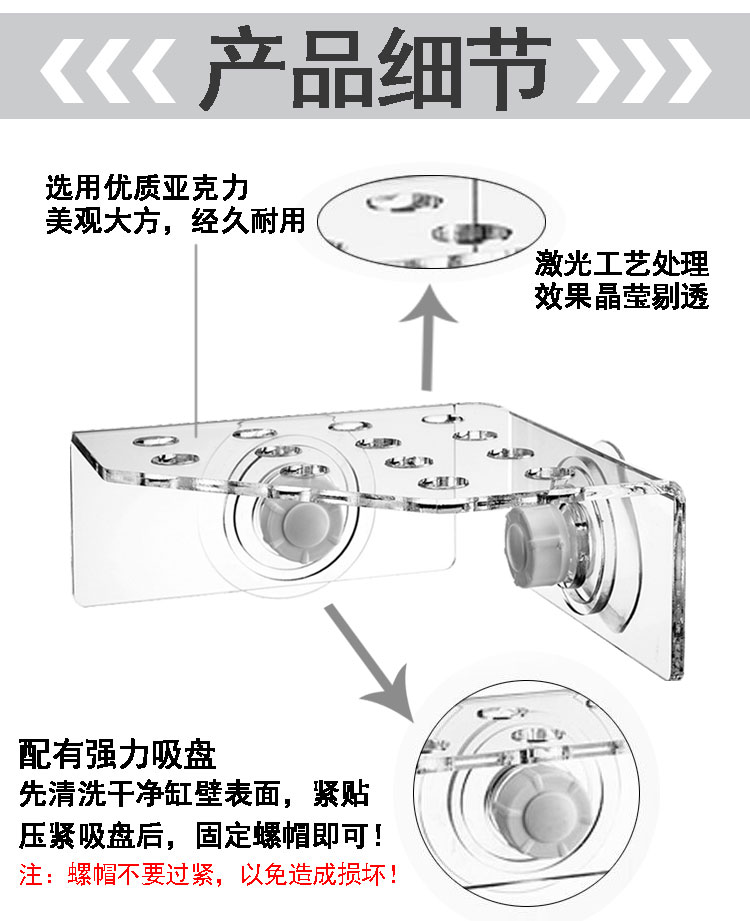 产品细节

选用优质亚克力
美观大方，经久耐用

激光工艺处理
效果晶莹剔透

配有强力吸盘
先清洗干净缸壁表面，紧贴
压紧吸盘后，固定螺帽即可！
注：螺帽不要过紧，以免造成损坏！