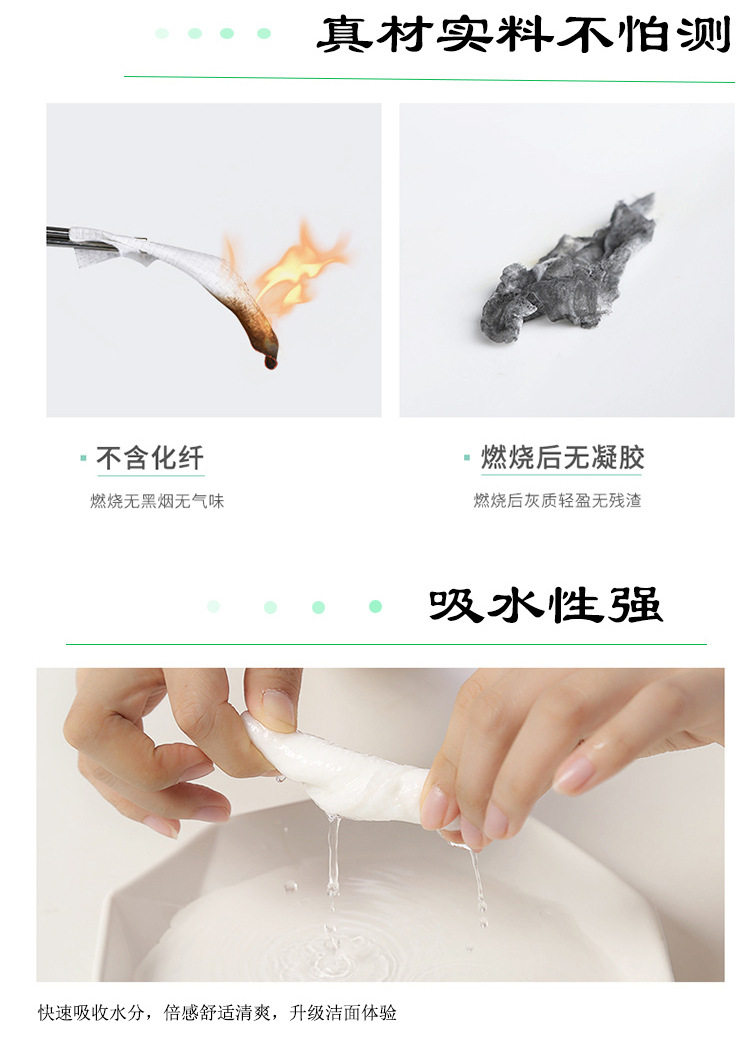 真材实料不怕测

不含化纤

燃烧无黑烟无气味

燃烧后无凝胶

燃烧后灰质轻盈无残渣

吸水性强

快速吸收水分，倍感舒适清爽，升级洁面体验