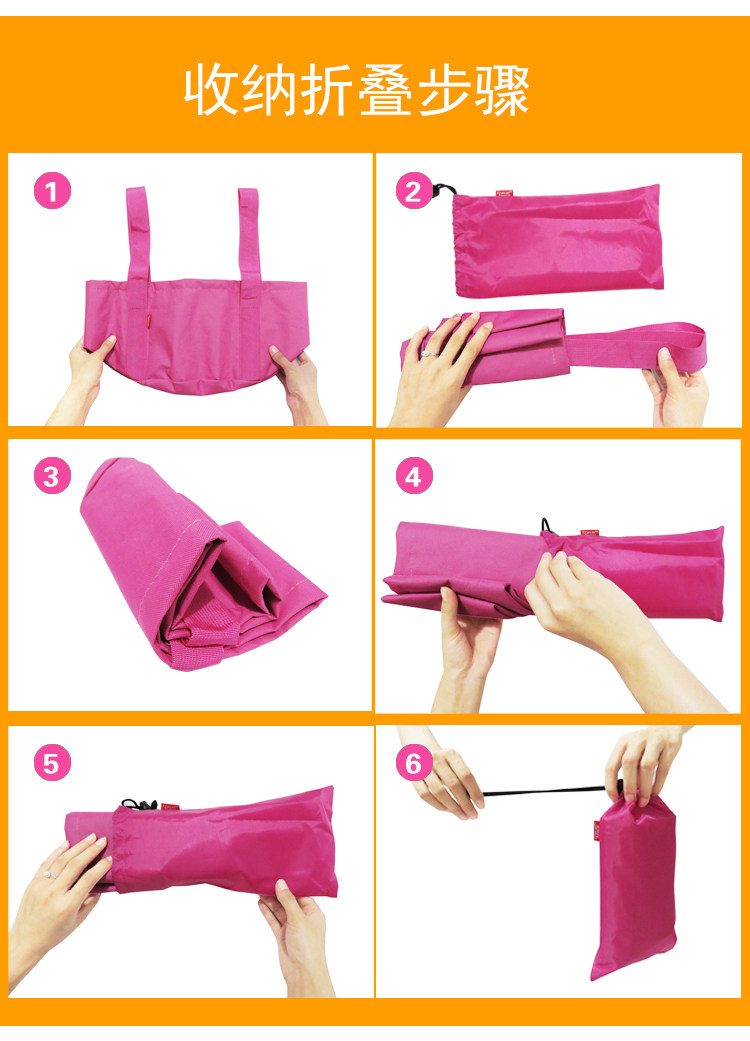 收纳折叠步骤

1

2

3

4

5

6