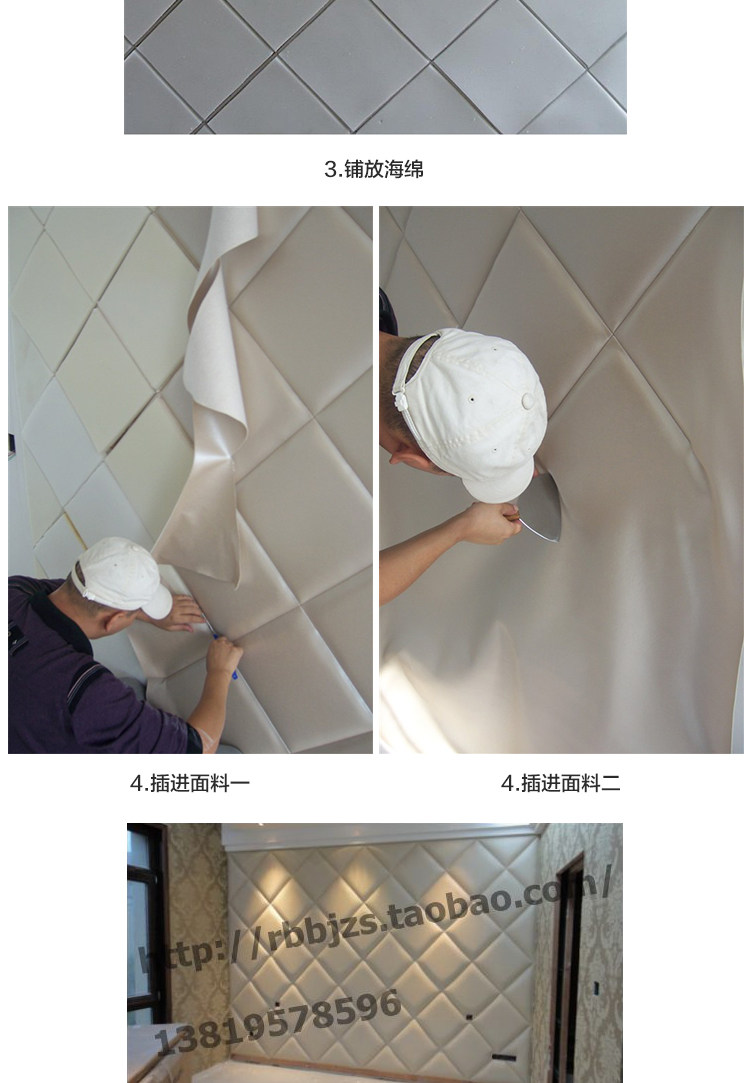 3.铺放海绵

4.插进面料一

4.插进面料二

http://rbbjzs.taobao.com/
13819578596