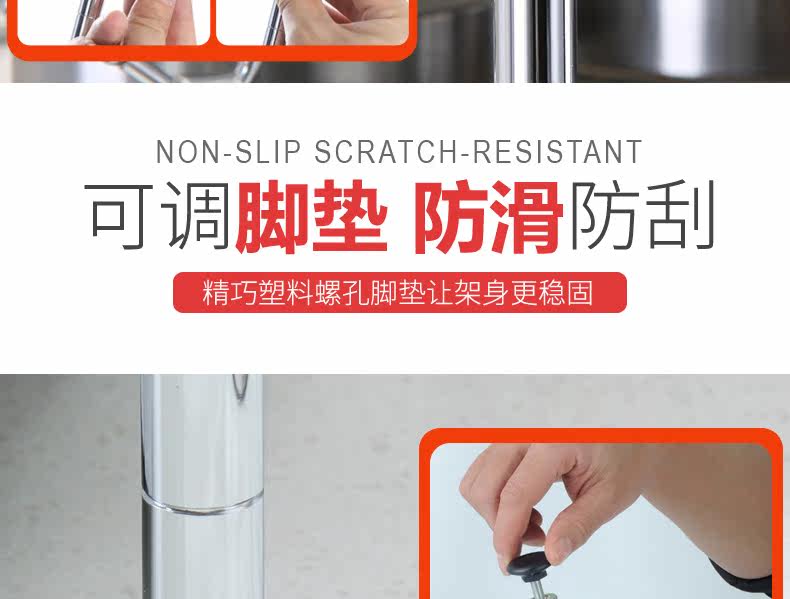 NON-SLIP SCRATCH-RESISTANT

可调脚垫 防滑防刮

精巧塑料螺孔脚垫让架身更稳固