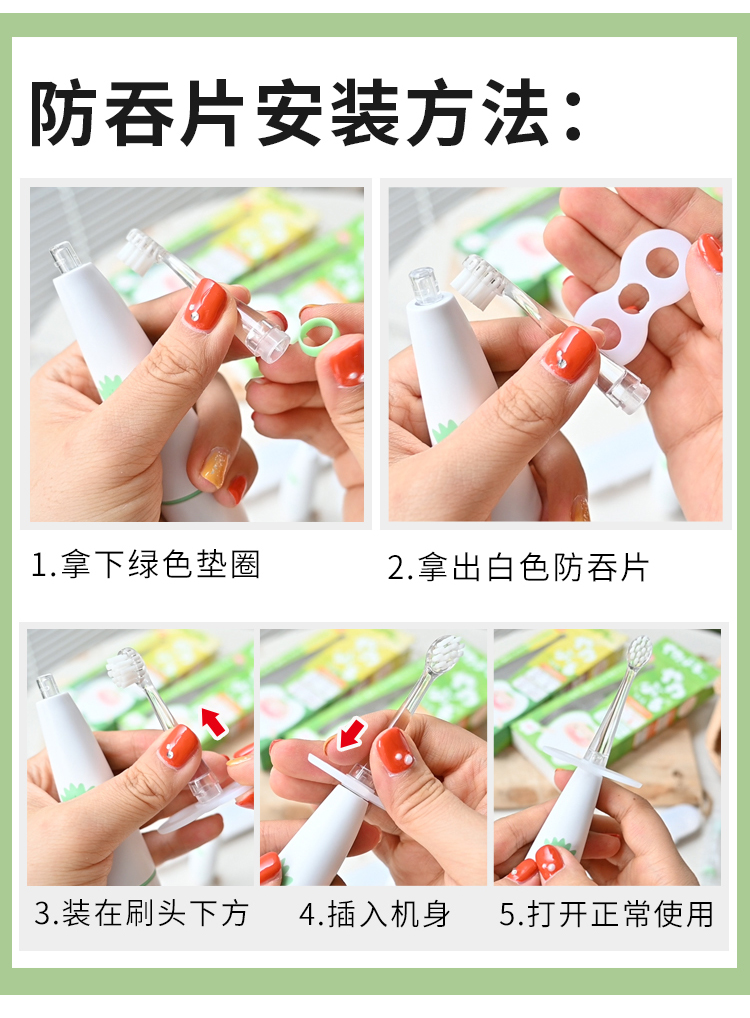 防吞片安装方法：

1.拿下绿色垫圈

2.拿出白色防吞片

3.装在刷头下方

4.插入机身

5.打开正常使用