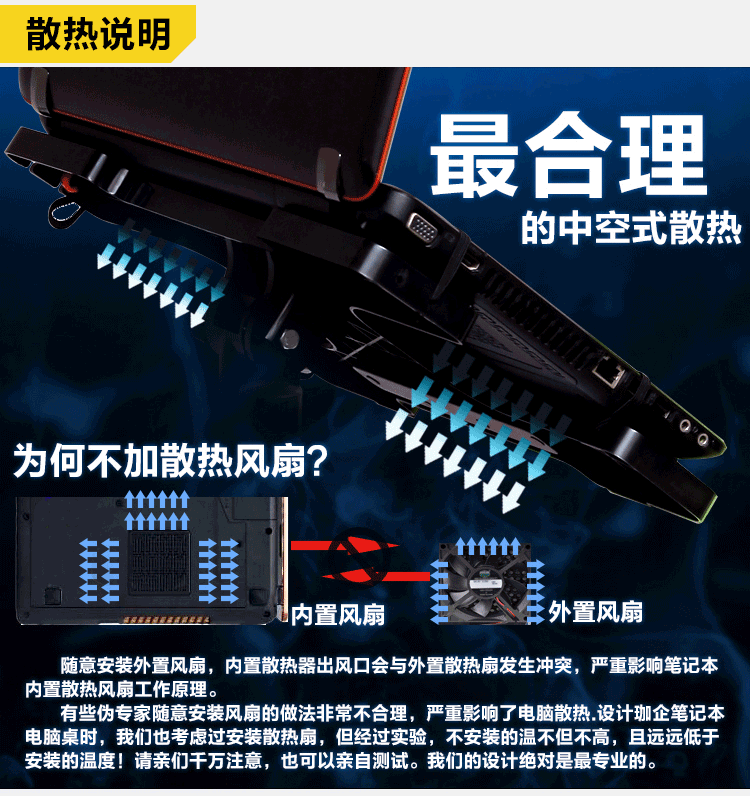 散热说明

最合理
的中空式散热

为何不加散热风扇?

内置风扇

外置风扇

随意安装外置风扇，内置散热器出风口会与外置散热扇发生冲突，严重影响笔记本内置散热风扇工作原理。

有些伪专家随意安装风扇的做法非常不合理，严重影响了电脑散热.设计珈企笔记本电脑桌时，我们也考虑过安装散热扇，但经过实验，不安装的温不但不高，且远远低于安装的温度！请亲们千万注意，也可以亲自测试。我们的设计绝对是最专业的。