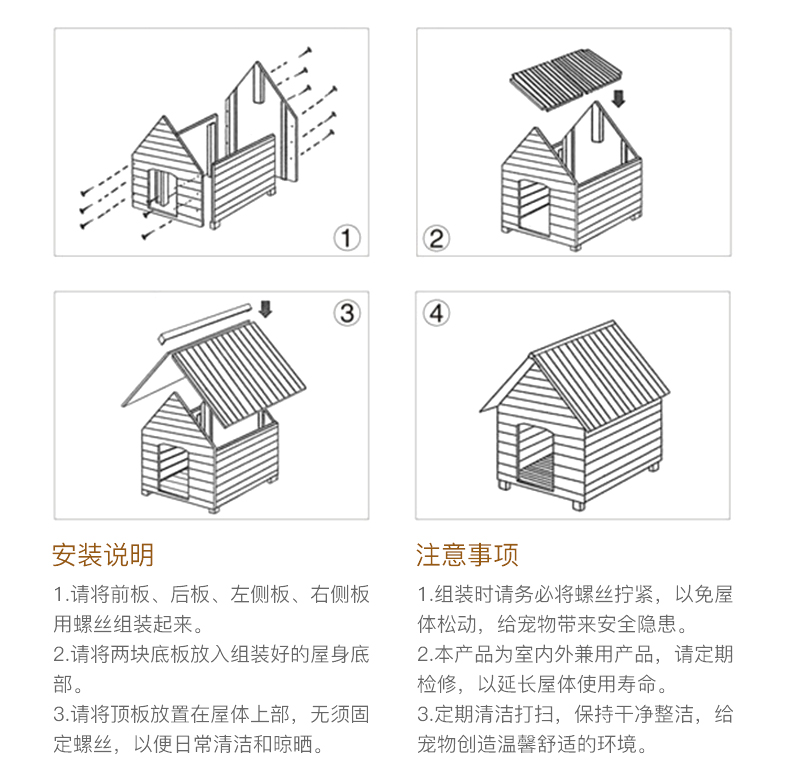 ①

②

③

④

安装说明

1.请将前板、后板、左侧板、右侧板用螺丝组装起来。

2.请将两块底板放入组装好的屋身底部。

3.请将顶板放置在屋体上部，无须固定螺丝，以便日常清洁和晾晒。

注意事项

1.组装时请务必将螺丝拧紧，以免屋体松动，给宠物带来安全隐患。

2.本产品为室内外兼用产品，请定期检修，以延长屋体使用寿命。

3.定期清洁打扫，保持干净整洁，给宠物创造温馨舒适的环境。