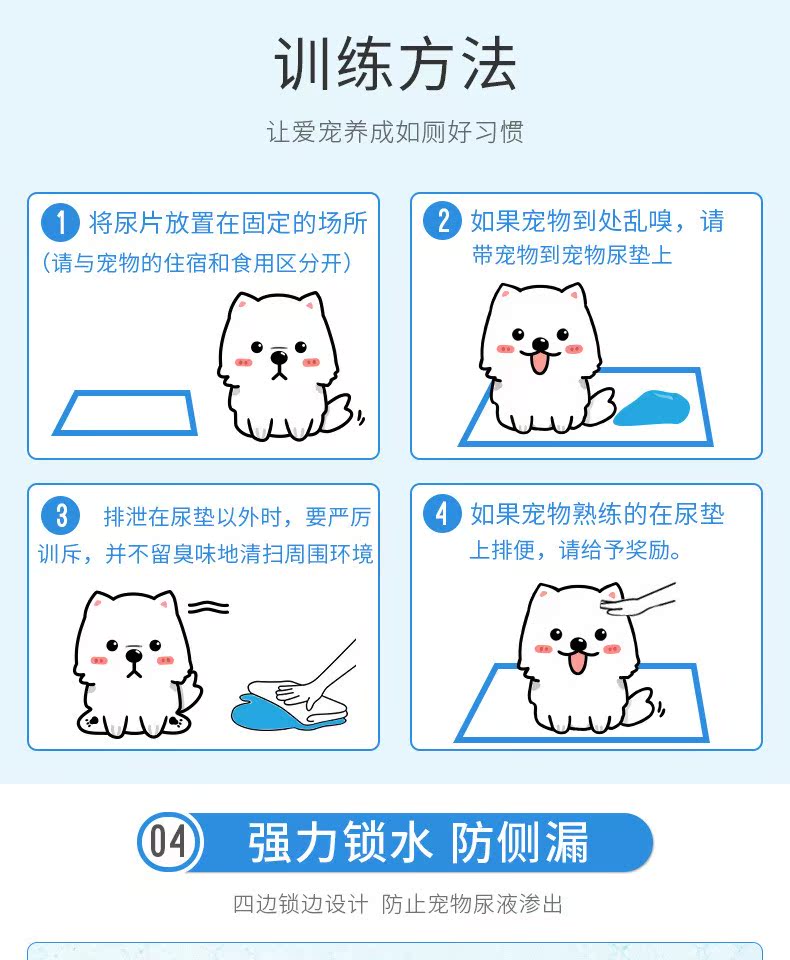 训练方法

让爱宠养成如厕好习惯

1 将尿片放置在固定的场所（请与宠物的住宿和食用区分开）

2 如果宠物到处乱嗅，请带宠物到宠物尿垫上

3 排泄在尿垫以外时，要严厉训斥，并不留臭味地清扫周围环境

4 如果宠物熟练的在尿垫上排便，请给予奖励。

04 强力锁水 防侧漏

四边锁边设计 防止宠物尿液渗出