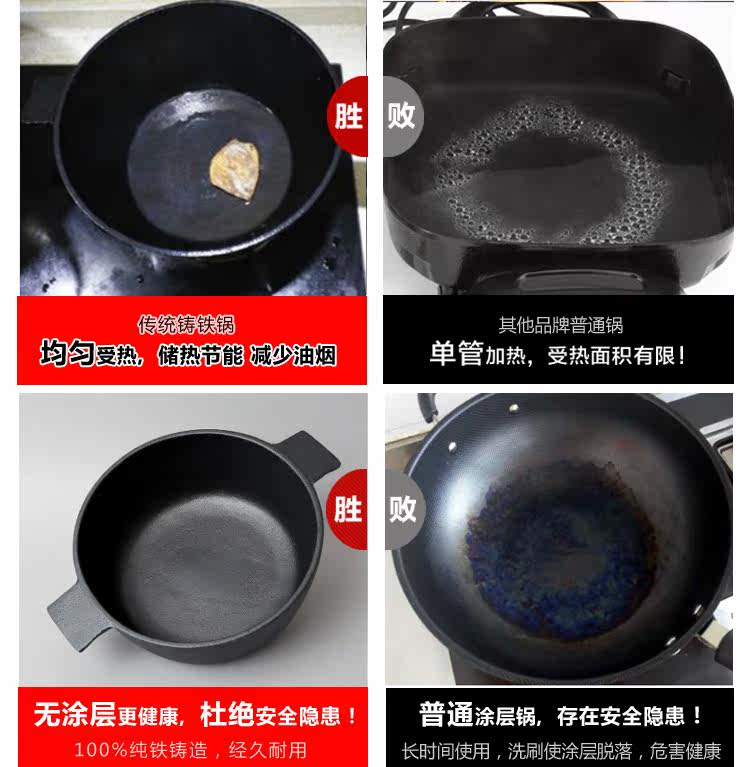 胜

败

传统铸铁锅
均匀受热，储热节能 减少油烟

其他品牌普通锅
单管加热，受热面积有限！

胜

败

无涂层更健康，杜绝安全隐患！
100%纯铁铸造，经久耐用

普通涂层锅，存在安全隐患！
长时间使用，洗刷使涂层脱落，危害健康