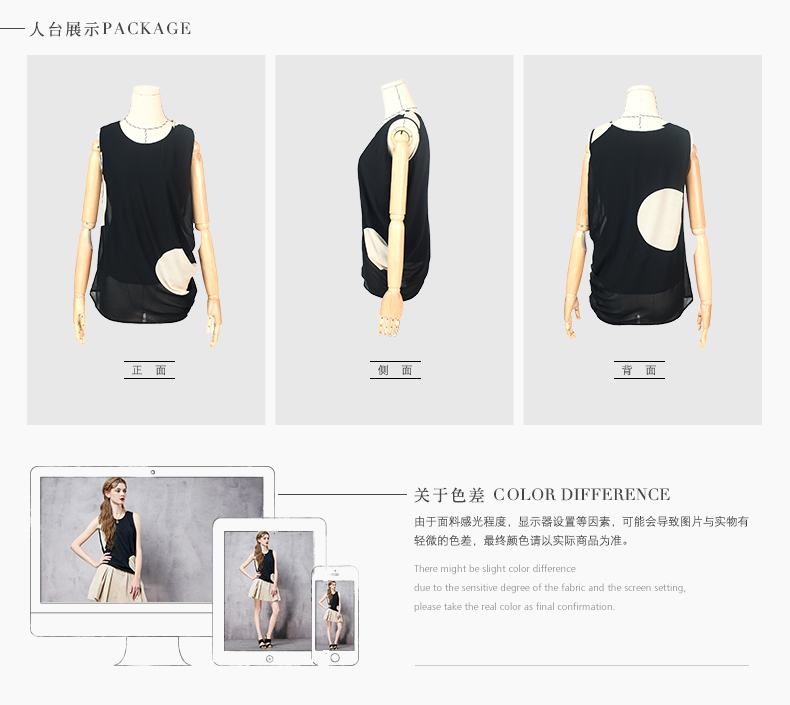 人台展示PACKAGE

正 面

侧 面

背 面

关于色差 COLOR DIFFERENCE

由于面料感光程度，显示器设置等因素，可能会导致图片与实物有轻微的色差，最终颜色请以实际商品为准。

There might be slight color difference due to the sensitive degree of the fabric and the screen setting, please take the real color as final confirmation.