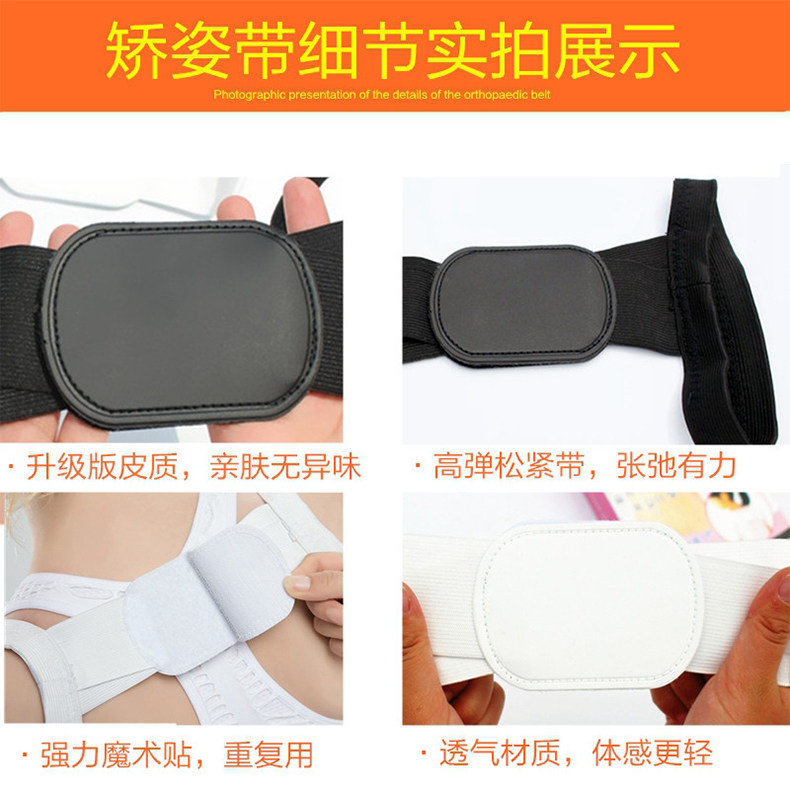 矫姿带细节实拍展示

Photographic presentation of the details of the orthopaedic belt

· 升级版皮质，亲肤无异味

· 高弹松紧带，张弛有力

· 强力魔术贴，重复用

· 透气材质，体感更轻