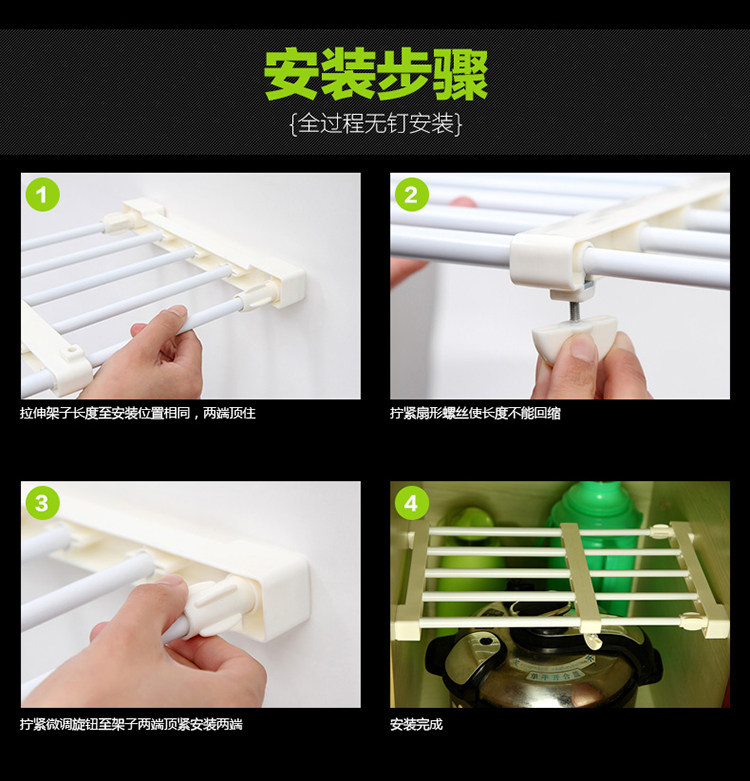 安装步骤
{全过程无钉安装}

1
拉伸架子长度至安装位置相同，两端顶住

2
拧紧扇形螺丝使长度不能回缩

3
拧紧微调旋钮至架子两端顶紧安装两端

4
安装完成