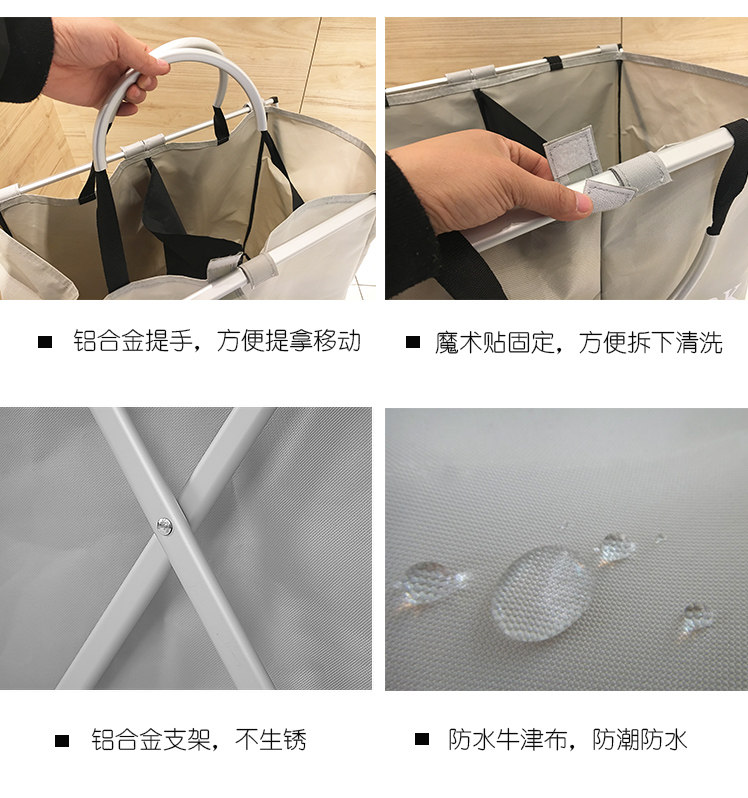 ■ 铝合金提手，方便提拿移动

■ 魔术贴固定，方便拆下清洗

■ 铝合金支架，不生锈

■ 防水牛津布，防潮防水