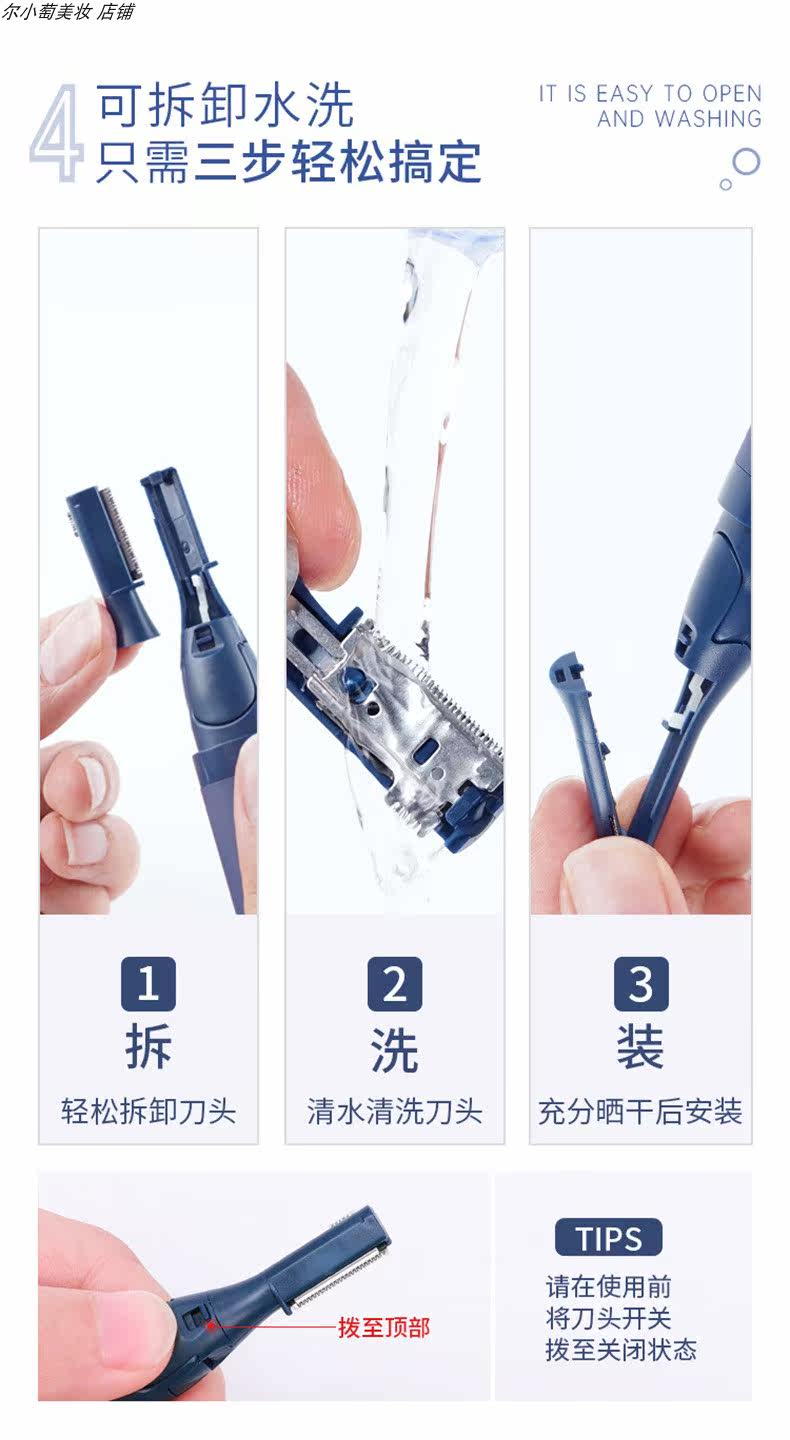 尔小萄美妆 店铺

4 可拆卸水洗
只需三步轻松搞定

IT IS EASY TO OPEN
AND WASHING

1
拆
轻松拆卸刀头

2
洗
清水清洗刀头

3
装
充分晒干后安装

拨至顶部

TIPS
请在使用前
将刀头开关
拨至关闭状态