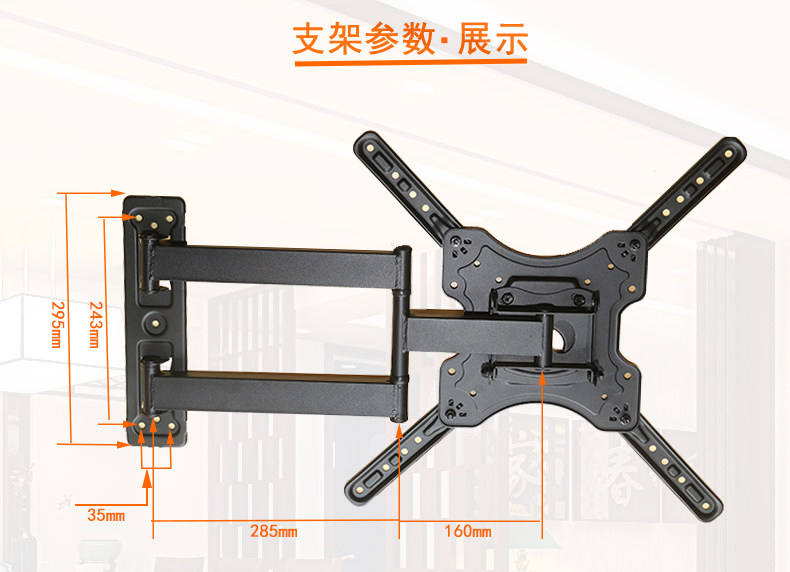 支架参数·展示

295mm

243mm

35mm

285mm

160mm